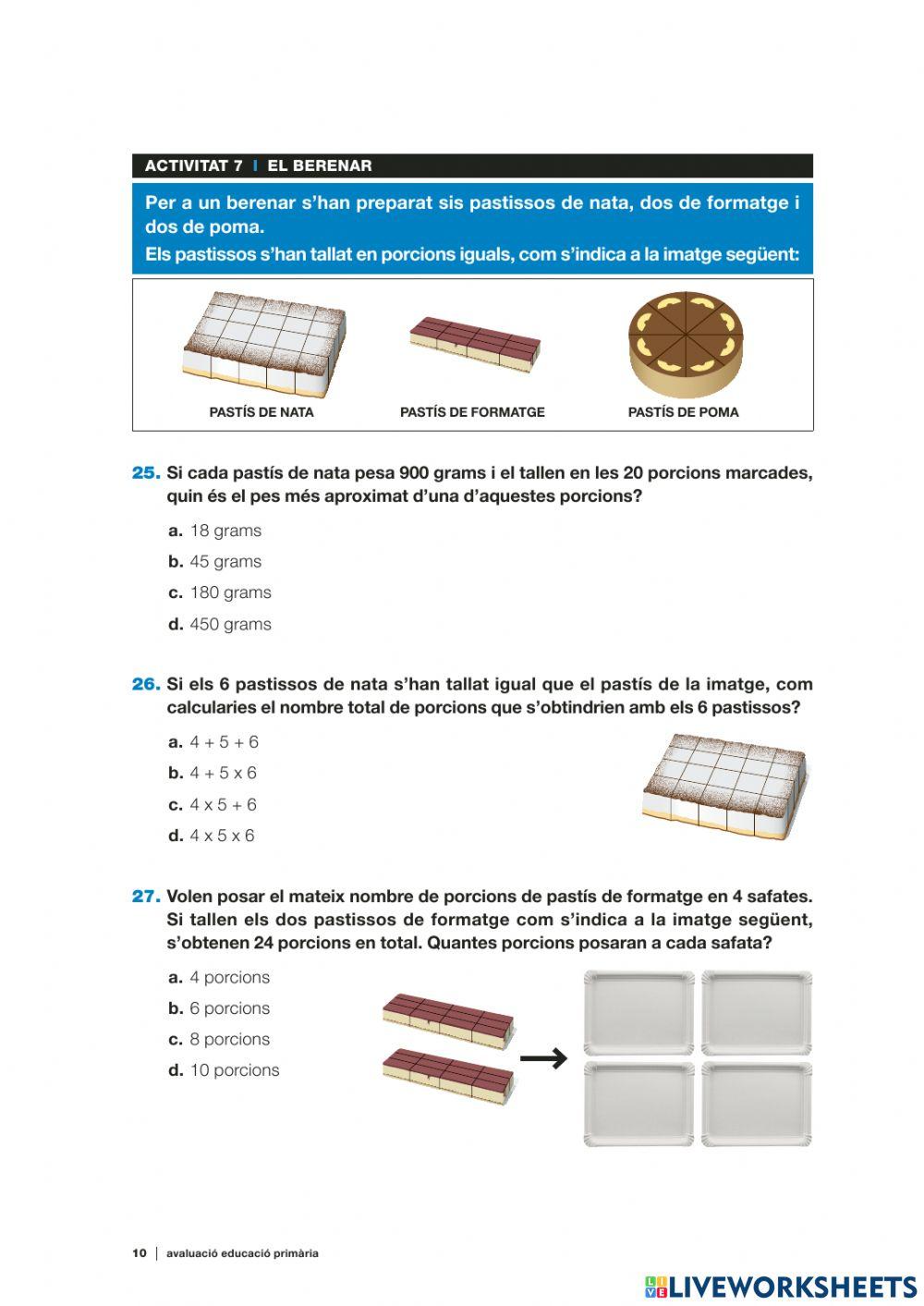 ACTIVITAT 7 | EL BERENAR

Per a un berenar s'han preparat sis pastissos de nata, dos de formatge i dos de poma.
Els pastissos s'han tallat en porcions iguals, com s'indica a la imatge següent:

PASTÍS DE NATA
PASTÍS DE FORMATGE
PASTÍS DE POMA

25. Si cada pastís de nata pesa 900 grams i el tallen en les 20 porcions marcades, quin és el pes més aproximat d'una d'aquestes porcions?

a. 18 grams
b. 45 grams
c. 180 grams
d. 450 grams

26. Si els 6 pastissos de nata s'han tallat igual que el pastís de la imatge, com calcularies el nombre total de porcions que s'obtindrien amb els 6 pastissos?

a. 4 + 5 + 6
b. 4 + 5 x 6
c. 4 x 5 + 6
d. 4 x 5 x 6

27. Volen posar el mateix nombre de porcions de pastís de formatge en 4 safates. Si tallen els dos pastissos de formatge com s'indica a la imatge següent, s'obtenen 24 porcions en total. Quantes porcions posaran a cada safata?

a. 4 porcions
b. 6 porcions
c. 8 porcions
d. 10 porcions

10 | avaluació educació primària

LIVEWORKSHEETS