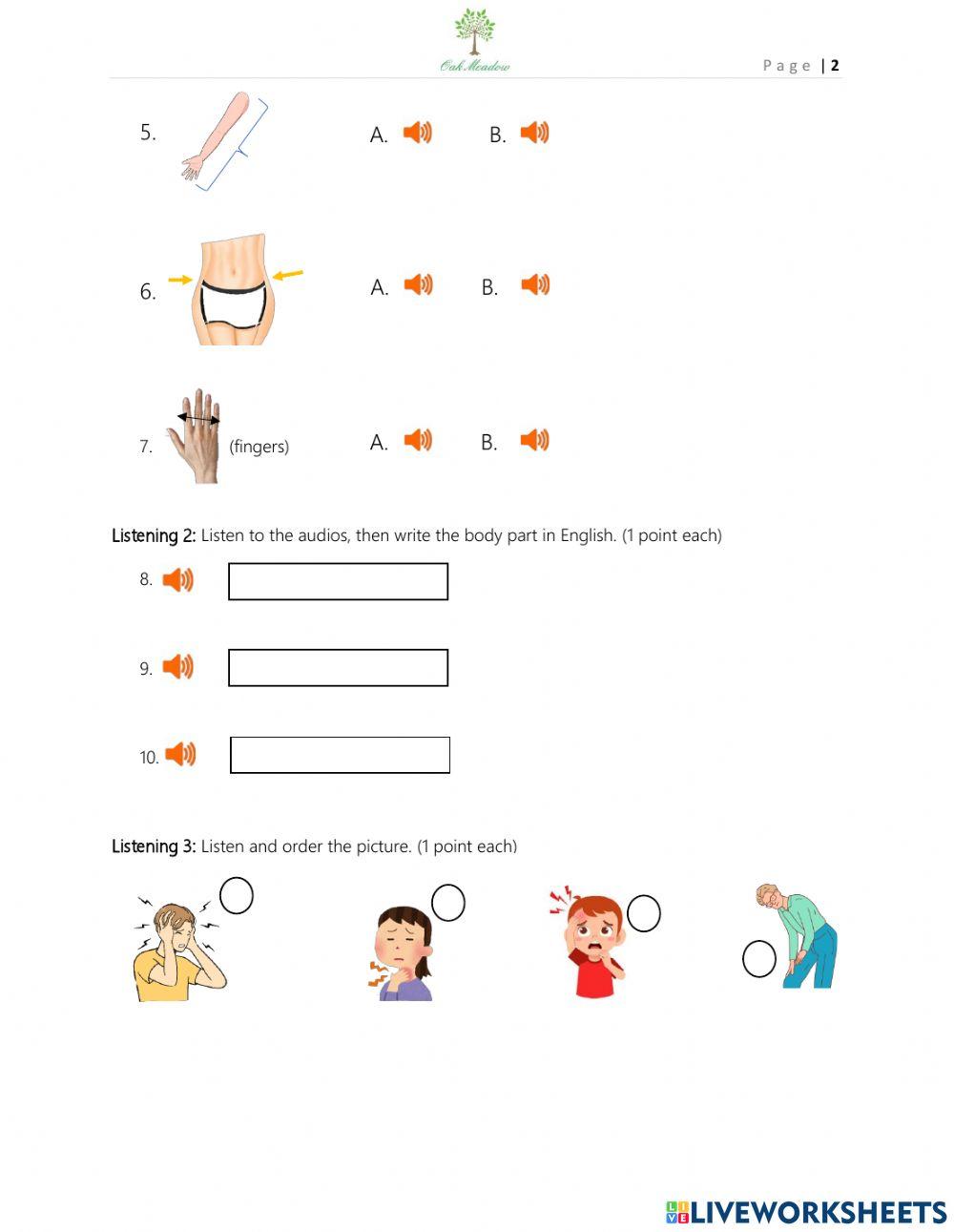 Oak Meadow

Page | 2

5. A. B.

6. A. B.

7. (fingers) A. B.

Listening 2: Listen to the audios, then write the body part in English. (1 point each)

8.

9.

10.

Listening 3: Listen and order the picture. (1 point each)

LIVEWORKSHEETS