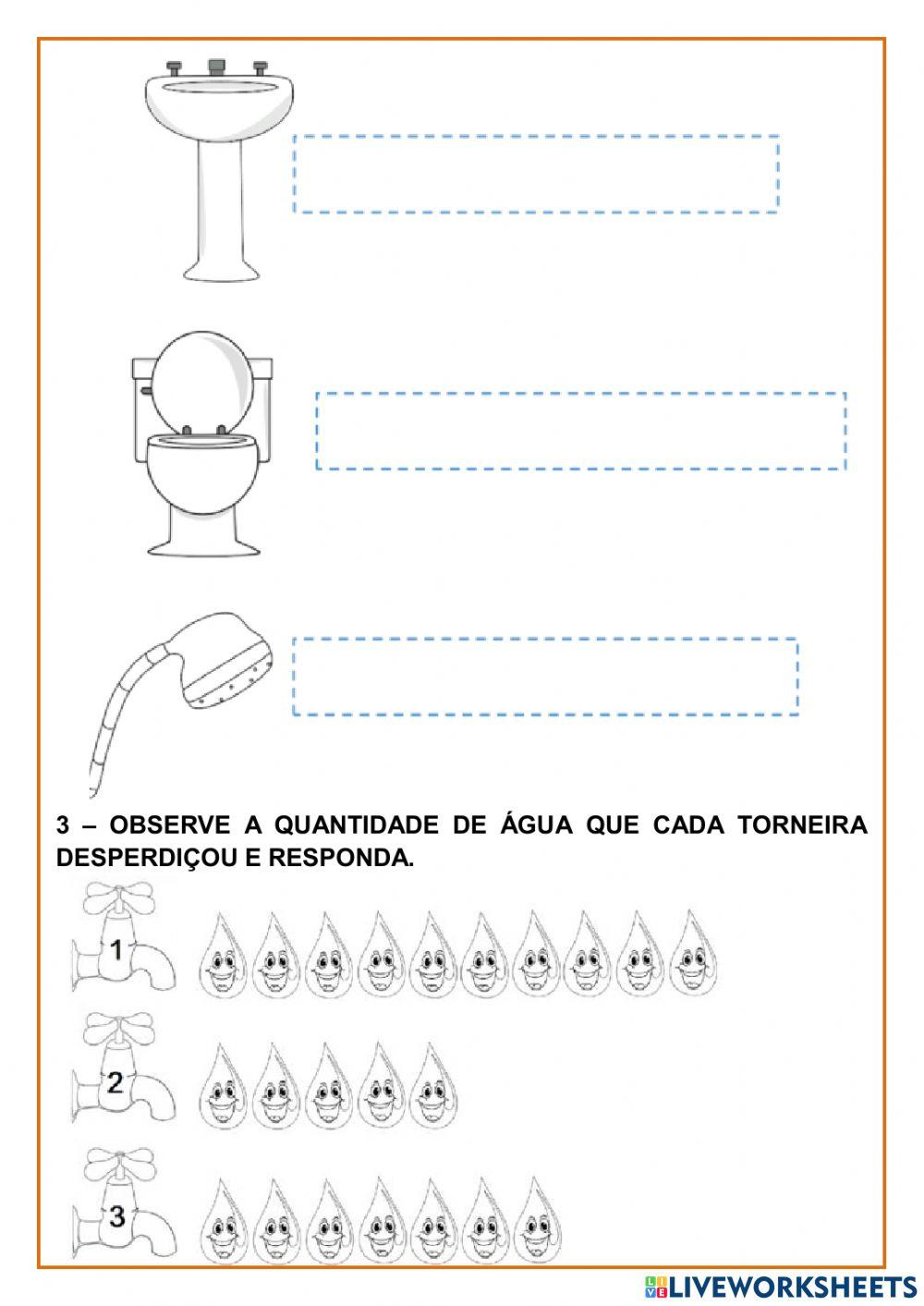 3 – OBSERVE A QUANTIDADE DE ÁGUA QUE CADA TORNEIRA DESPERDIÇOU E RESPONDA.

1

2

3

LIVEWORKSHEETS