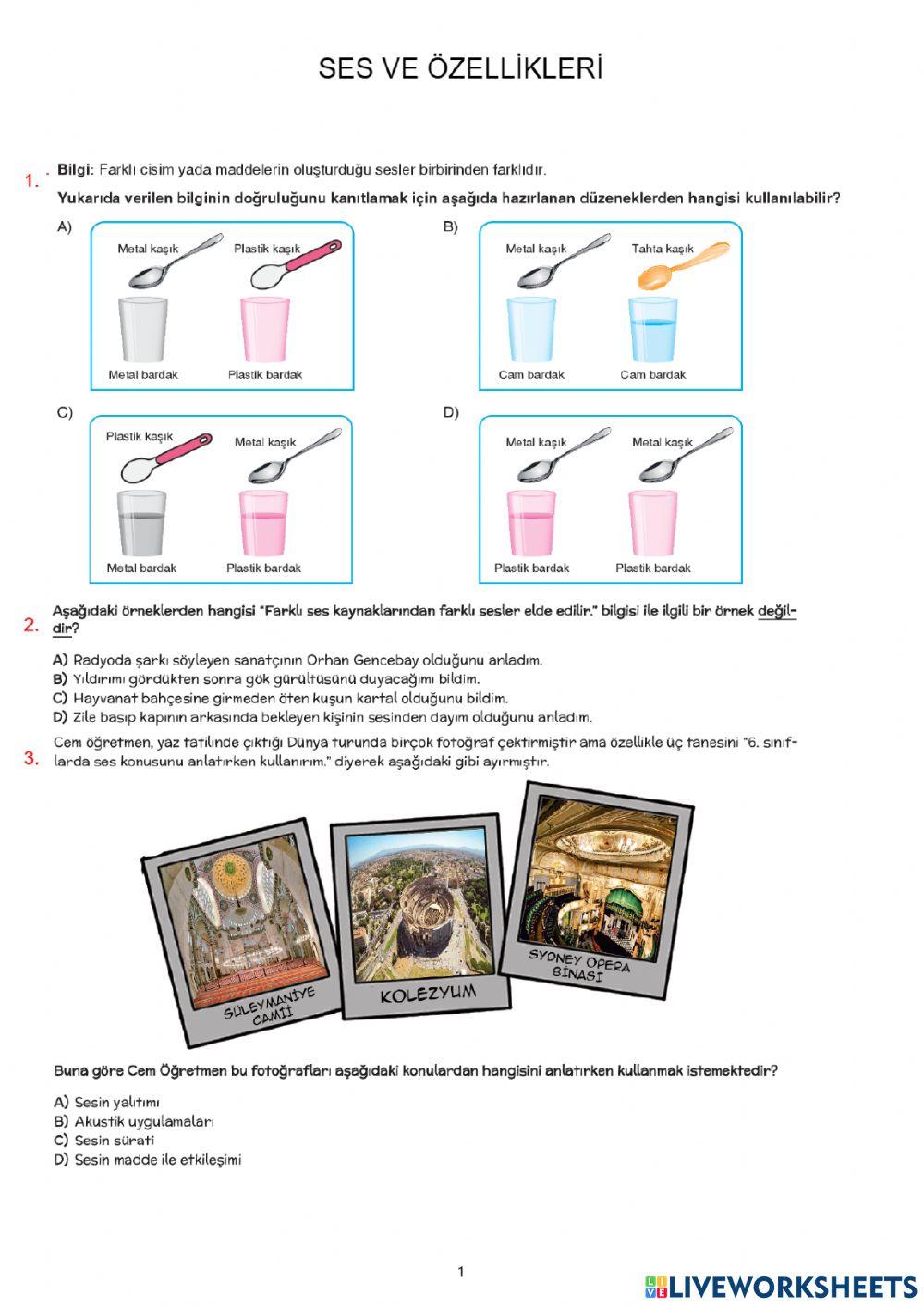 SES VE ÖZELLİKLERİ

1. Bilgi: Farklı cisim yada maddelerin oluşturduğu sesler birbirinden farklıdır.

Yukarıda verilen bilginin doğruluğunu kanıtlamak için aşağıda hazırlanan düzeneklerden hangisi kullanılabilir?

A)
Metal kaşık
Plastik kaşık
Metal bardak
Plastik bardak

B)
Metal kaşık
Tahta kaşık
Cam bardak
Cam bardak

C)
Plastik kaşık
Metal kaşık
Metal bardak
Plastik bardak

D)
Metal kaşık
Metal kaşık
Plastik bardak
Plastik bardak

2. Aşağıdaki örneklerden hangisi "Farklı ses kaynaklarından farklı sesler elde edilir." bilgisi ile ilgili bir örnek değildir?

A) Radyoda şarkı söyleyen sanatçının Orhan Gencebay olduğunu anladım.
B) Yıldırımı gördükten sonra gök gürültüsünü duyacağımı bildim.
C) Hayvanat bahçesine girmeden öten kuşun kartal olduğunu bildim.
D) Zile basıp kapının arkasında bekleyen kişinin sesinden dayım olduğunu anladım.

3. Cem öğretmen, yaz tatilinde çıktığı Dünya turunda birçok fotoğraf çektirmiştir ama özellikle üç tanesini "6. sınıflarda ses konusunu anlatırken kullanırım." diyerek aşağıdaki gibi ayırmıştır.

SÜLEYMANİYE CAMİİ
KOLEZYUM
SYDNEY OPERA BİNASI

Buna göre Cem Öğretmen bu fotoğrafları aşağıdaki konulardan hangisini anlatırken kullanmak istemektedir?

A) Sesin yalıtımı
B) Akustik uygulamaları
C) Sesin sürati
D) Sesin madde ile etkileşimi

1

LIVEWORKSHEETS