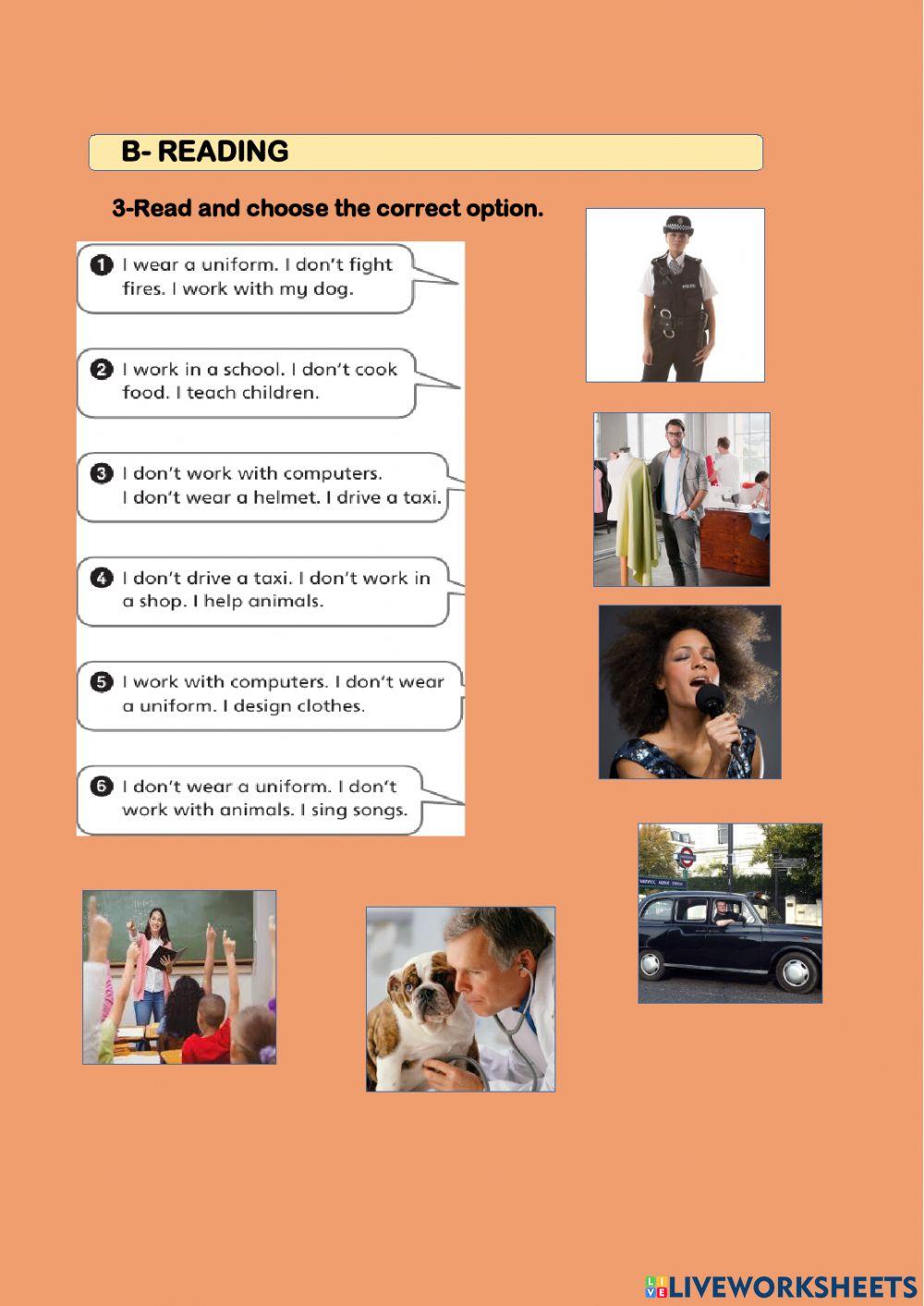 B- READING

3-Read and choose the correct option.

1 I wear a uniform. I don't fight fires. I work with my dog.

2 I work in a school. I don't cook food. I teach children.

3 I don't work with computers. I don't wear a helmet. I drive a taxi.

4 I don't drive a taxi. I don't work in a shop. I help animals.

5 I work with computers. I don't wear a uniform. I design clothes.

6 I don't wear a uniform. I don't work with animals. I sing songs.

POLICE

LIVEWORKSHEETS