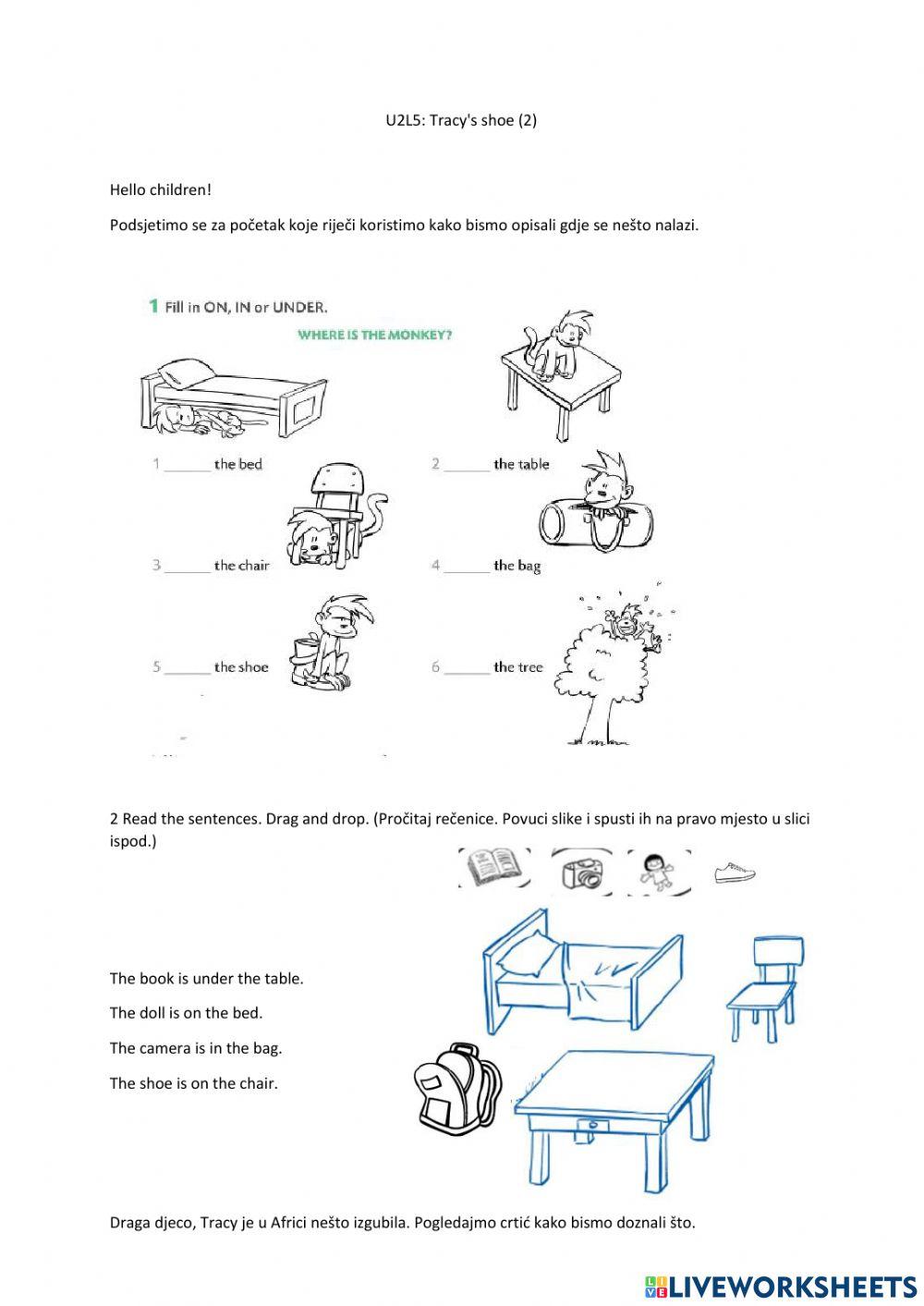 U2L5: Tracy's shoe (2)

Hello children!

Podsjetimo se za početak koje riječi koristimo kako bismo opisali gdje se nešto nalazi.

1 Fill in ON, IN or UNDER.

WHERE IS THE MONKEY?

1 ______ the bed

2 ______ the table

3 ______ the chair

4 ______ the bag

5 ______ the shoe

6 ______ the tree

2 Read the sentences. Drag and drop. (Pročitaj rečenice. Povuci slike i spusti ih na pravo mjesto u slici ispod.)

The book is under the table.

The doll is on the bed.

The camera is in the bag.

The shoe is on the chair.

Draga djeco, Tracy je u Africi nešto izgubila. Pogledajmo crtić kako bismo doznali što.

LIVEWORKSHEETS