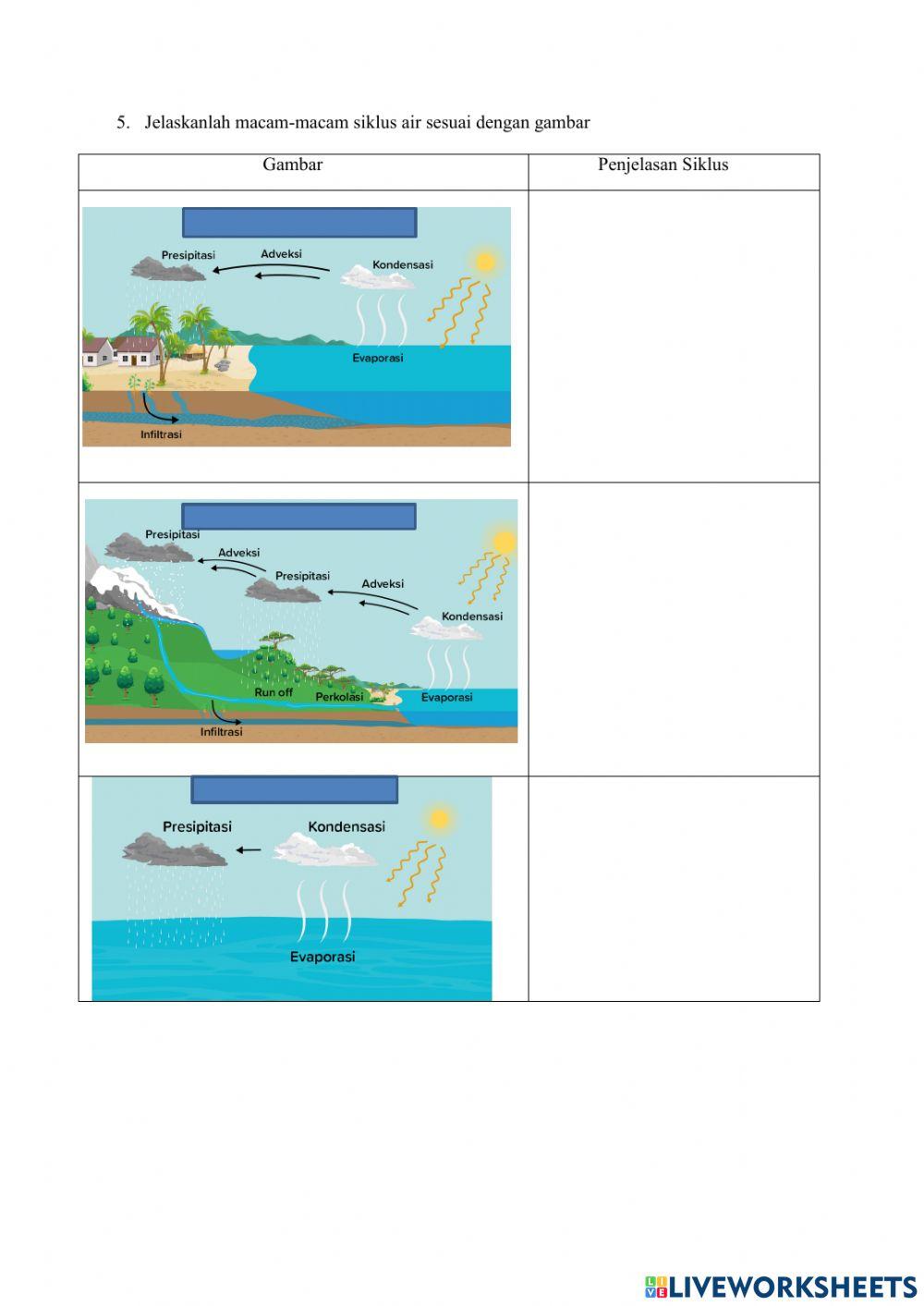 5. Jelaskanlah macam-macam siklus air sesuai dengan gambar

| Gambar | Penjelasan Siklus |
|---|---|
| Presipitasi Adveksi Kondensasi Evaporasi Infiltrasi | |
| Presipitasi Adveksi Presipitasi Adveksi Kondensasi Run off Perkolasi Evaporasi Infiltrasi | |
| Presipitasi Kondensasi Evaporasi | |

LIVEWORKSHEETS