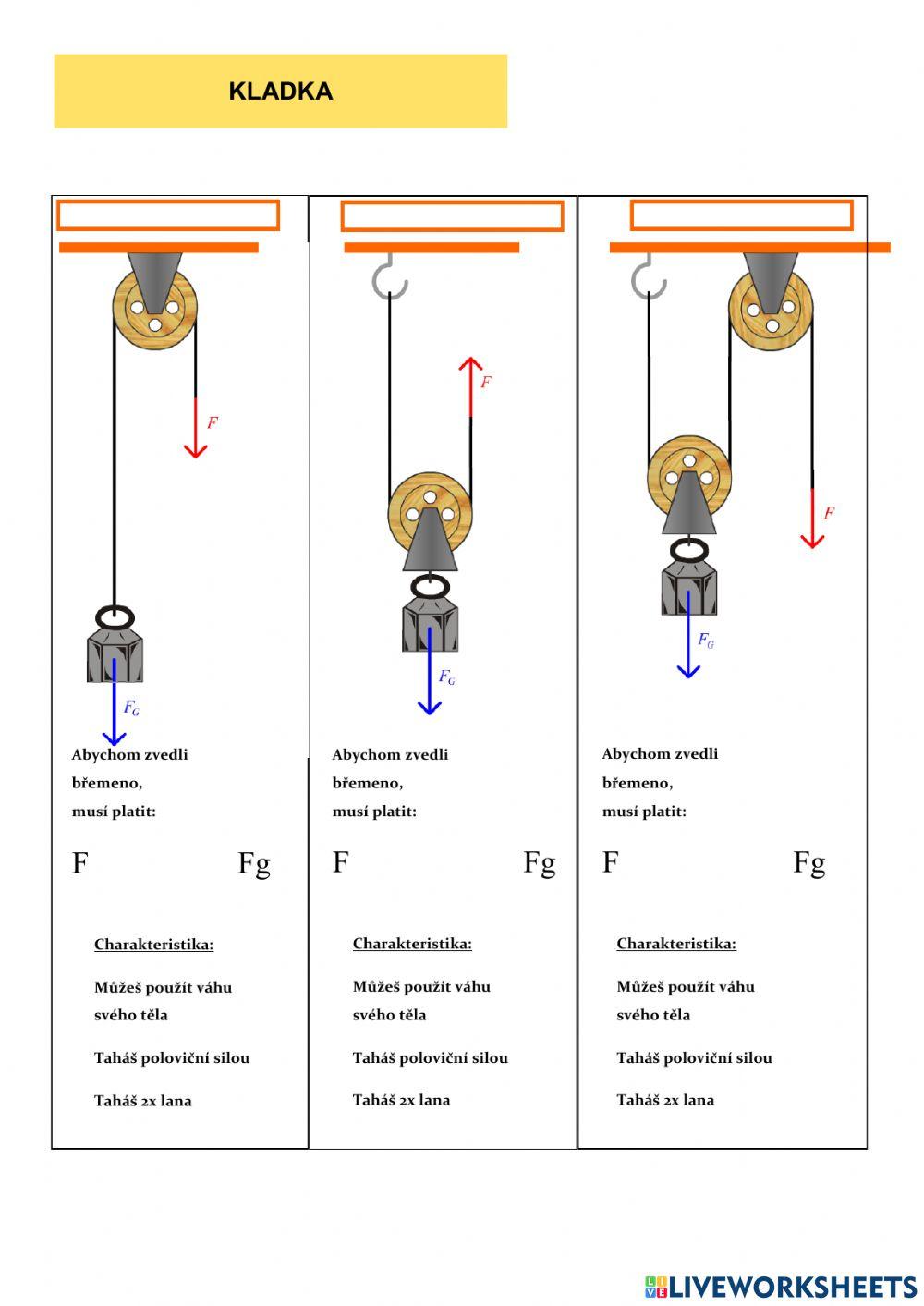 KLADKA

$F$

$F_G$

Abychom zvedli břemeno, musí platit:

F Fg

Charakteristika:

Můžeš použít váhu svého těla

Taháš poloviční silou

Taháš 2x lana

$F$

$F_G$

Abychom zvedli břemeno, musí platit:

F Fg

Charakteristika:

Můžeš použít váhu svého těla

Taháš poloviční silou

Taháš 2x lana

$F$

$F_G$

Abychom zvedli břemeno, musí platit:

F Fg

Charakteristika:

Můžeš použít váhu svého těla

Taháš poloviční silou

Taháš 2x lana

LIVEWORKSHEETS