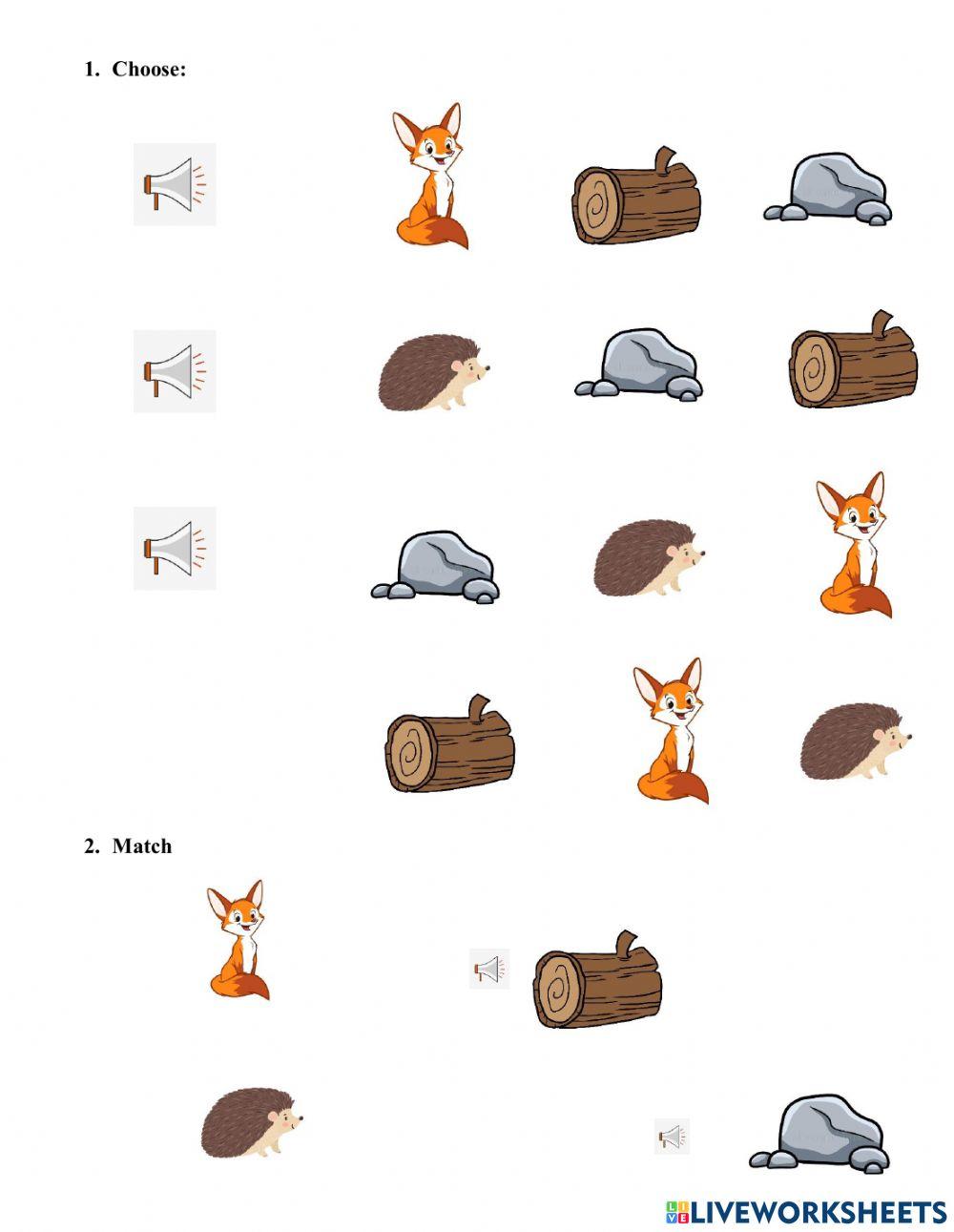 1. Choose:

2. Match

LIVEWORKSHEETS