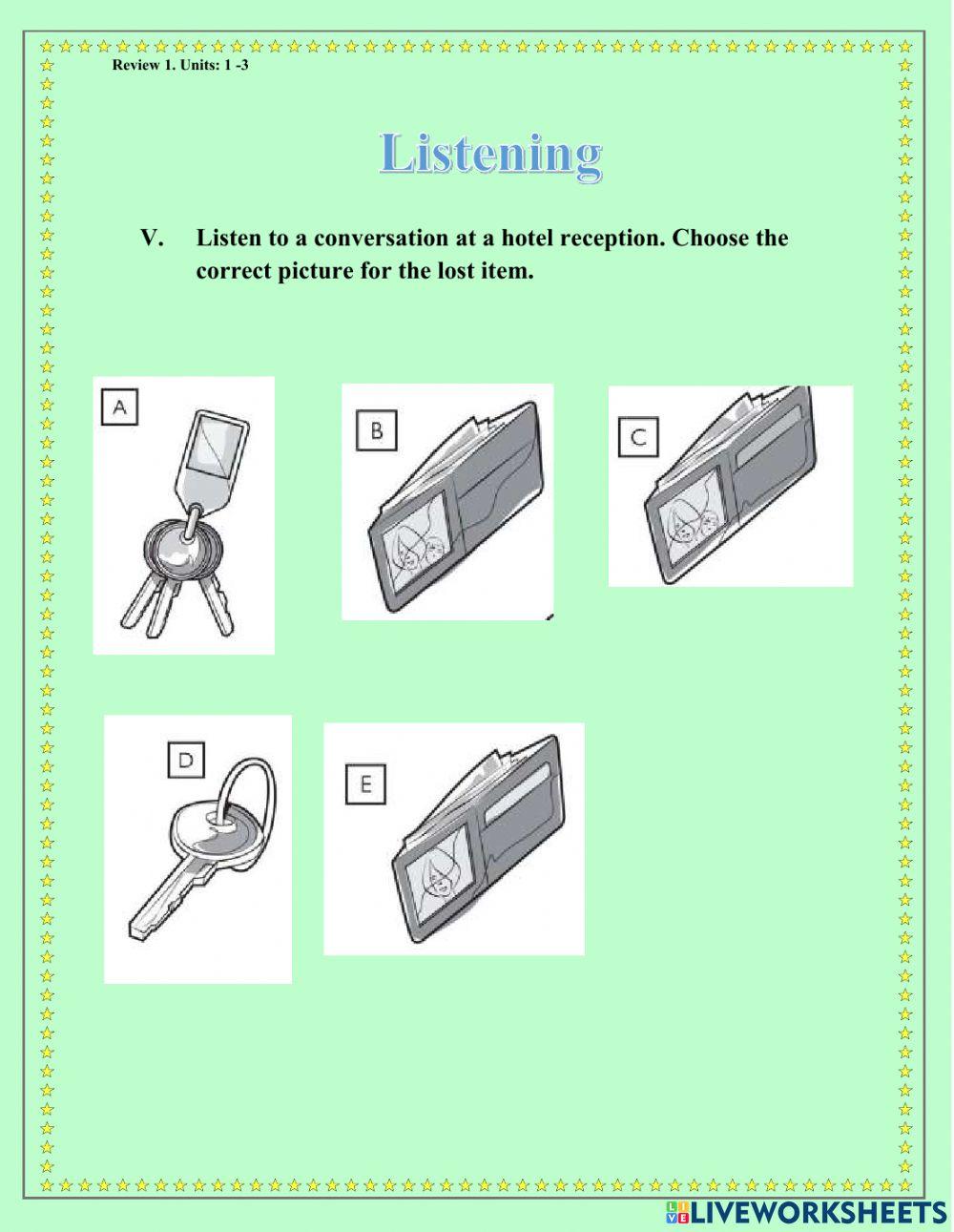 Review 1. Units: 1 -3

Listening

V. Listen to a conversation at a hotel reception. Choose the correct picture for the lost item.

A

B

C

D

E

LIVEWORKSHEETS