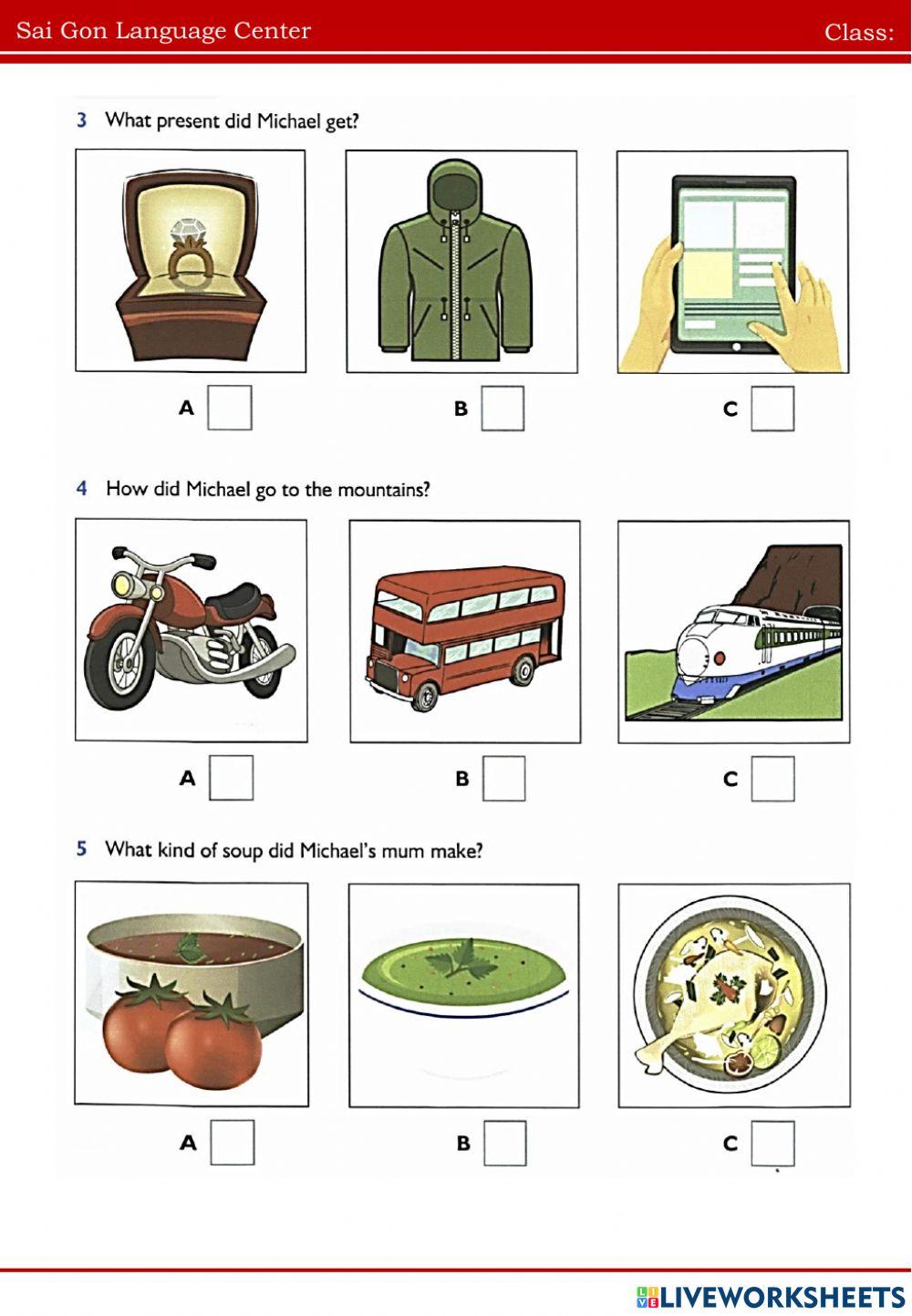 Sai Gon Language Center

Class:

3 What present did Michael get?

A

B

C

4 How did Michael go to the mountains?

A

B

C

5 What kind of soup did Michael's mum make?

A

B

C

LIVEWORKSHEETS