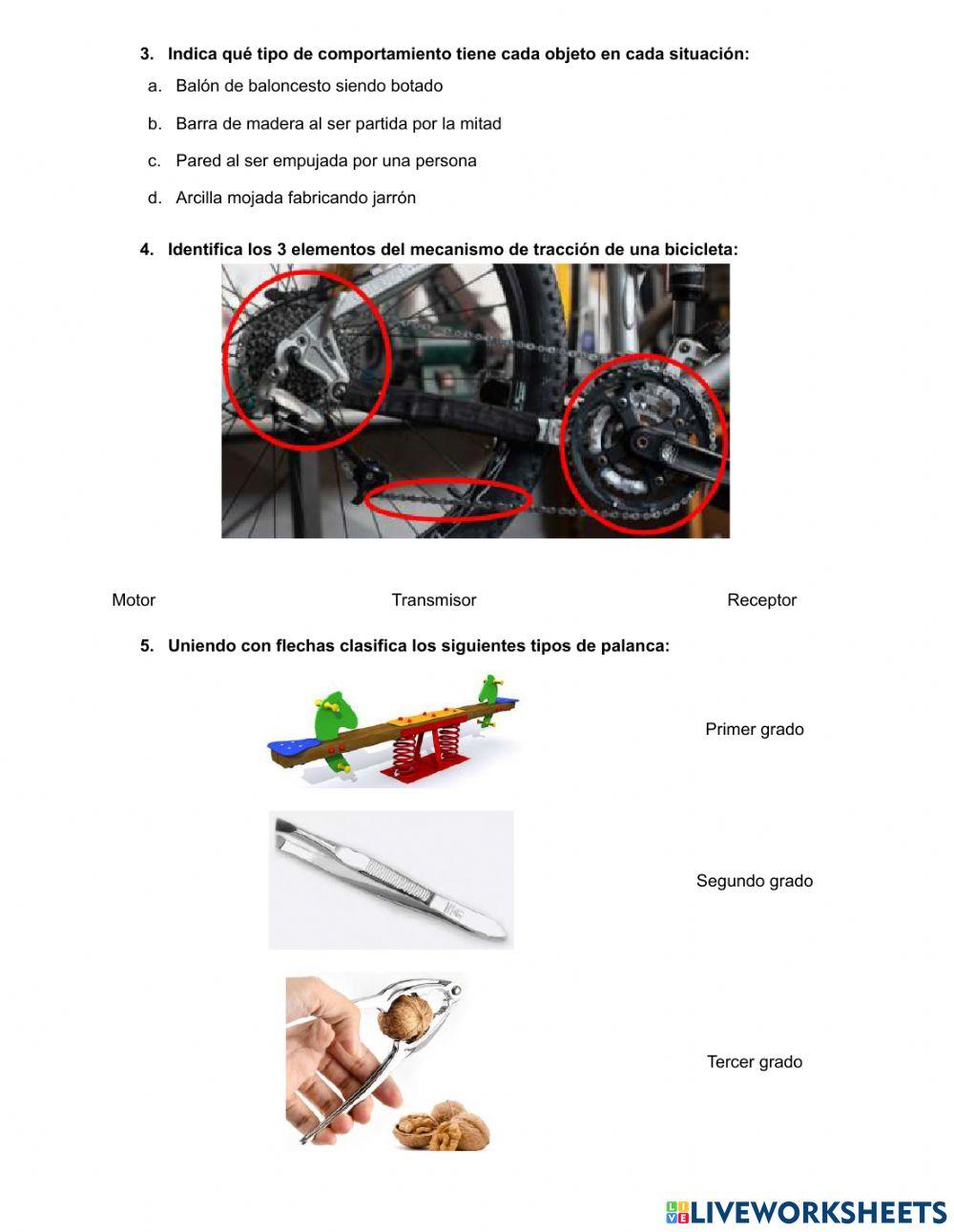 3. Indica qué tipo de comportamiento tiene cada objeto en cada situación:

a. Balón de baloncesto siendo botado

b. Barra de madera al ser partida por la mitad

c. Pared al ser empujada por una persona

d. Arcilla mojada fabricando jarrón

4. Identifica los 3 elementos del mecanismo de tracción de una bicicleta:

Motor

Transmisor

Receptor

5. Uniendo con flechas clasifica los siguientes tipos de palanca:

Primer grado

Segundo grado

Tercer grado

LIVEWORKSHEETS