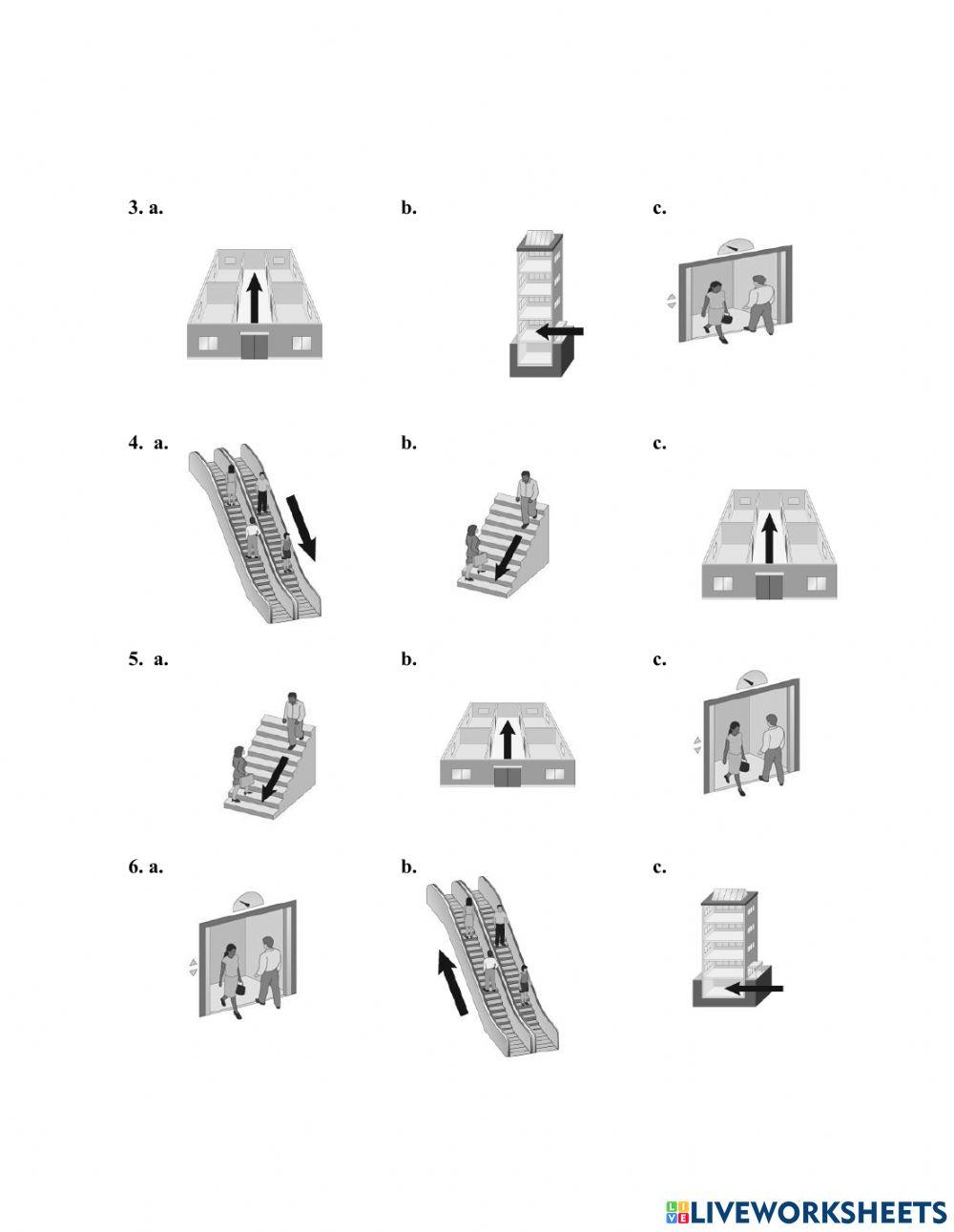 3. a.

b.

c.

4. a.

b.

c.

5. a.

b.

c.

6. a.

b.

c.

LIVEWORKSHEETS