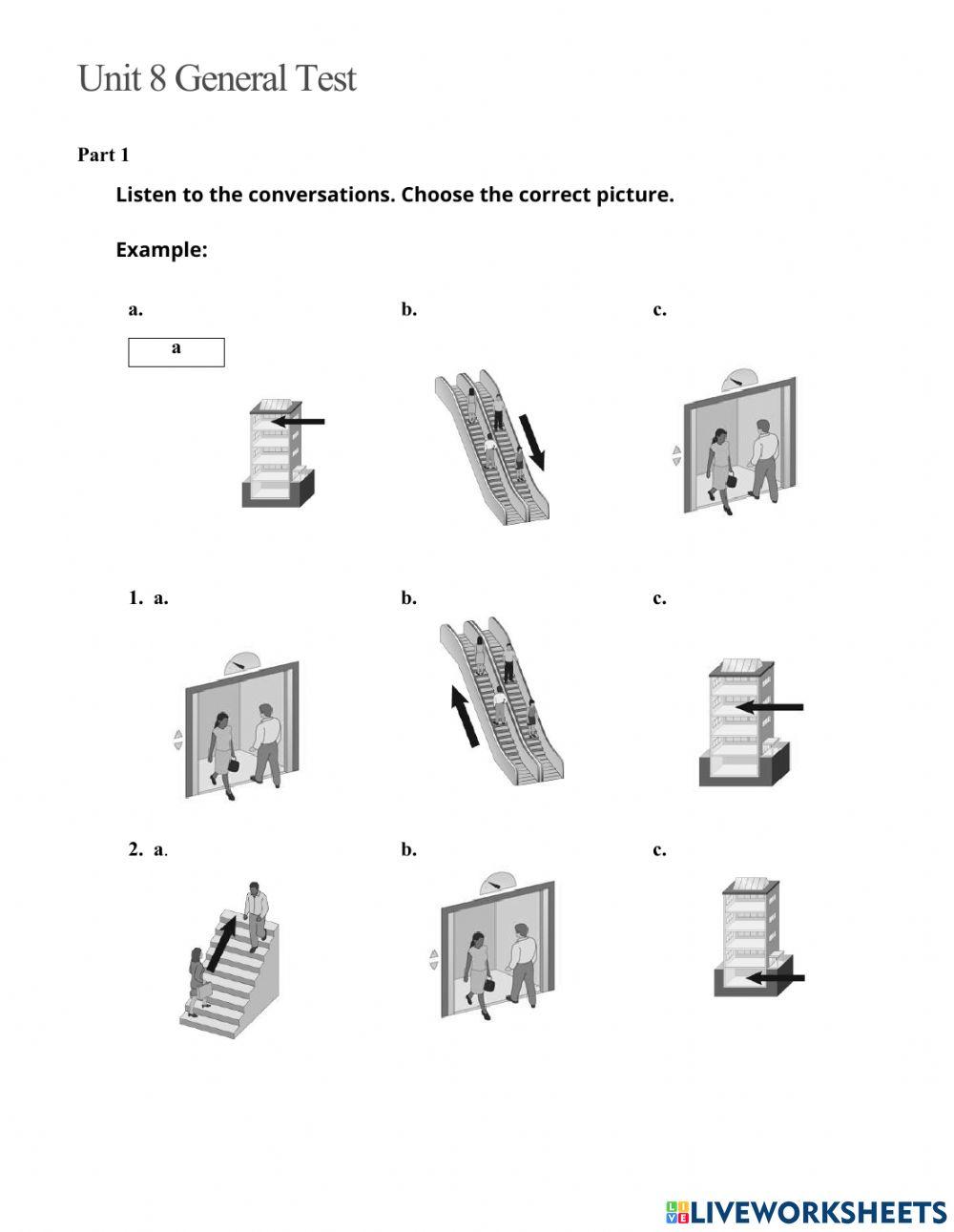 Unit 8 General Test

Part 1

Listen to the conversations. Choose the correct picture.

Example:

a.

a

b.

c.

1. a.

b.

c.

2. a.

b.

c.

LIVEWORKSHEETS