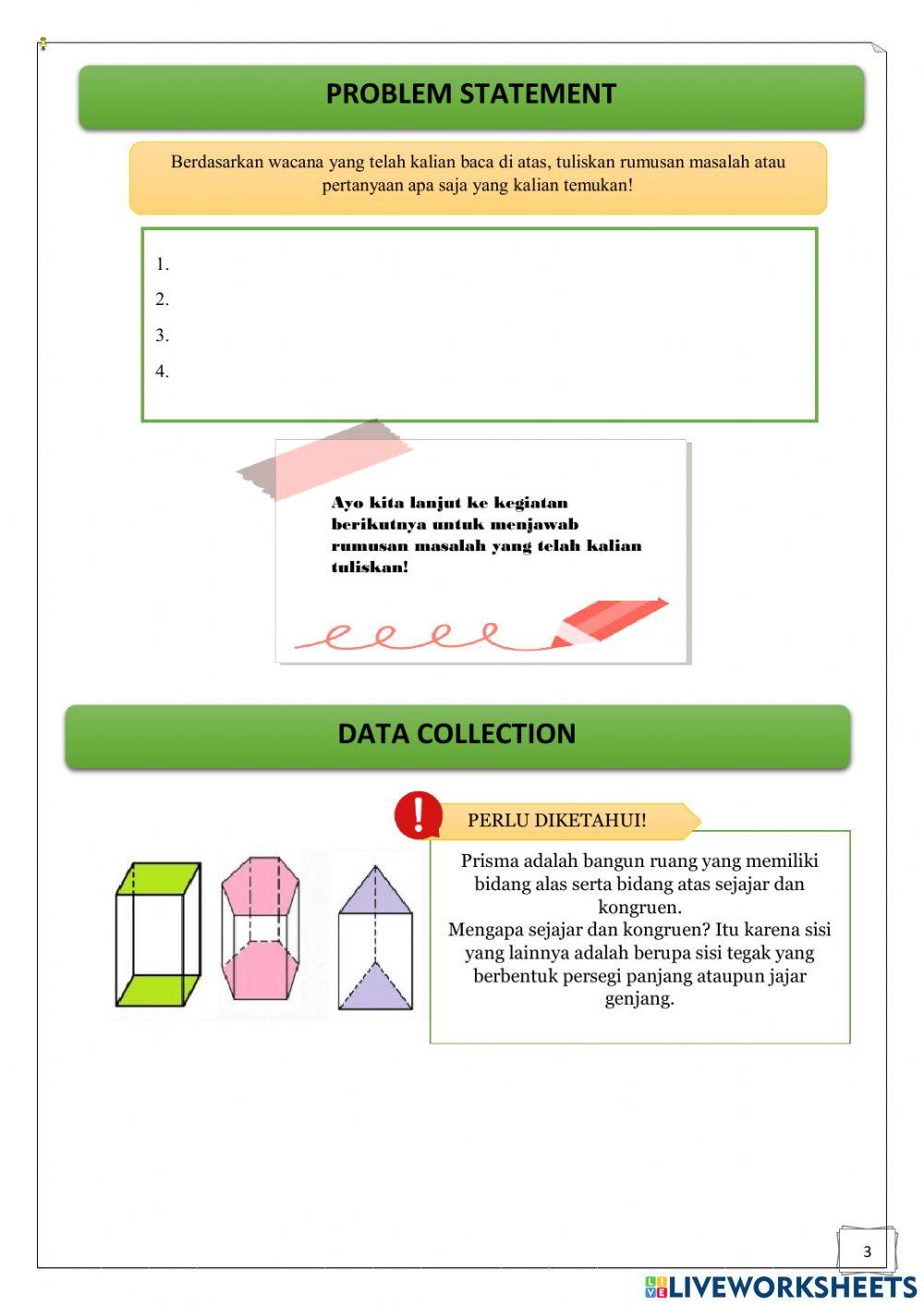 PROBLEM STATEMENT

Berdasarkan wacana yang telah kalian baca di atas, tuliskan rumusan masalah atau pertanyaan apa saja yang kalian temukan!

1.
2.
3.
4.

Ayo kita lanjut ke kegiatan berikutnya untuk menjawab rumusan masalah yang telah kalian tuliskan!

DATA COLLECTION

PERLU DIKETAHUI!

Prisma adalah bangun ruang yang memiliki bidang alas serta bidang atas sejajar dan kongruen.
Mengapa sejajar dan kongruen? Itu karena sisi yang lainnya adalah berupa sisi tegak yang berbentuk persegi panjang ataupun jajar genjang.

3

LIVEWORKSHEETS