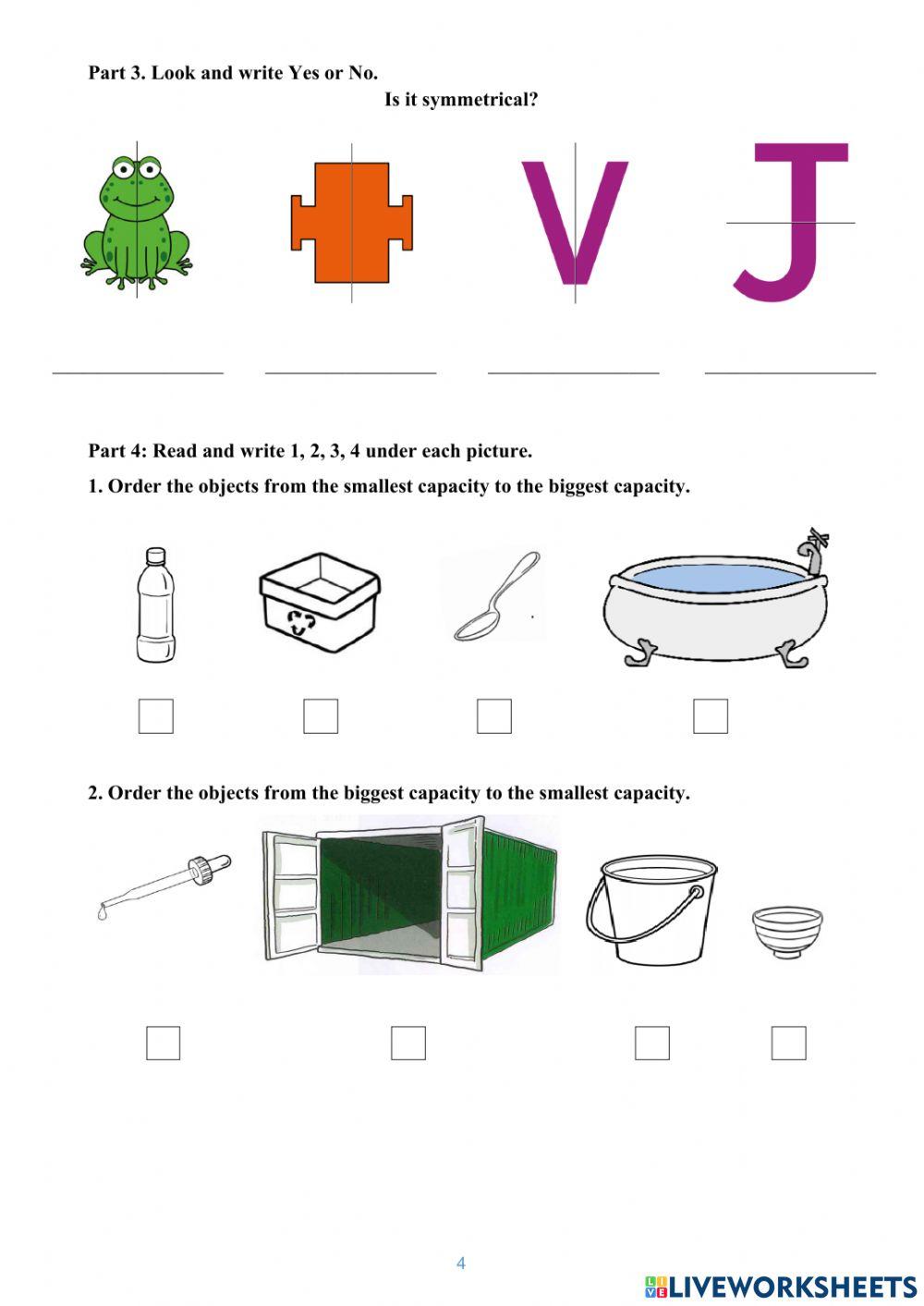 Part 3. Look and write Yes or No.

Is it symmetrical?

V J

Part 4: Read and write 1, 2, 3, 4 under each picture.

1. Order the objects from the smallest capacity to the biggest capacity.

2. Order the objects from the biggest capacity to the smallest capacity.

4

LIVEWORKSHEETS