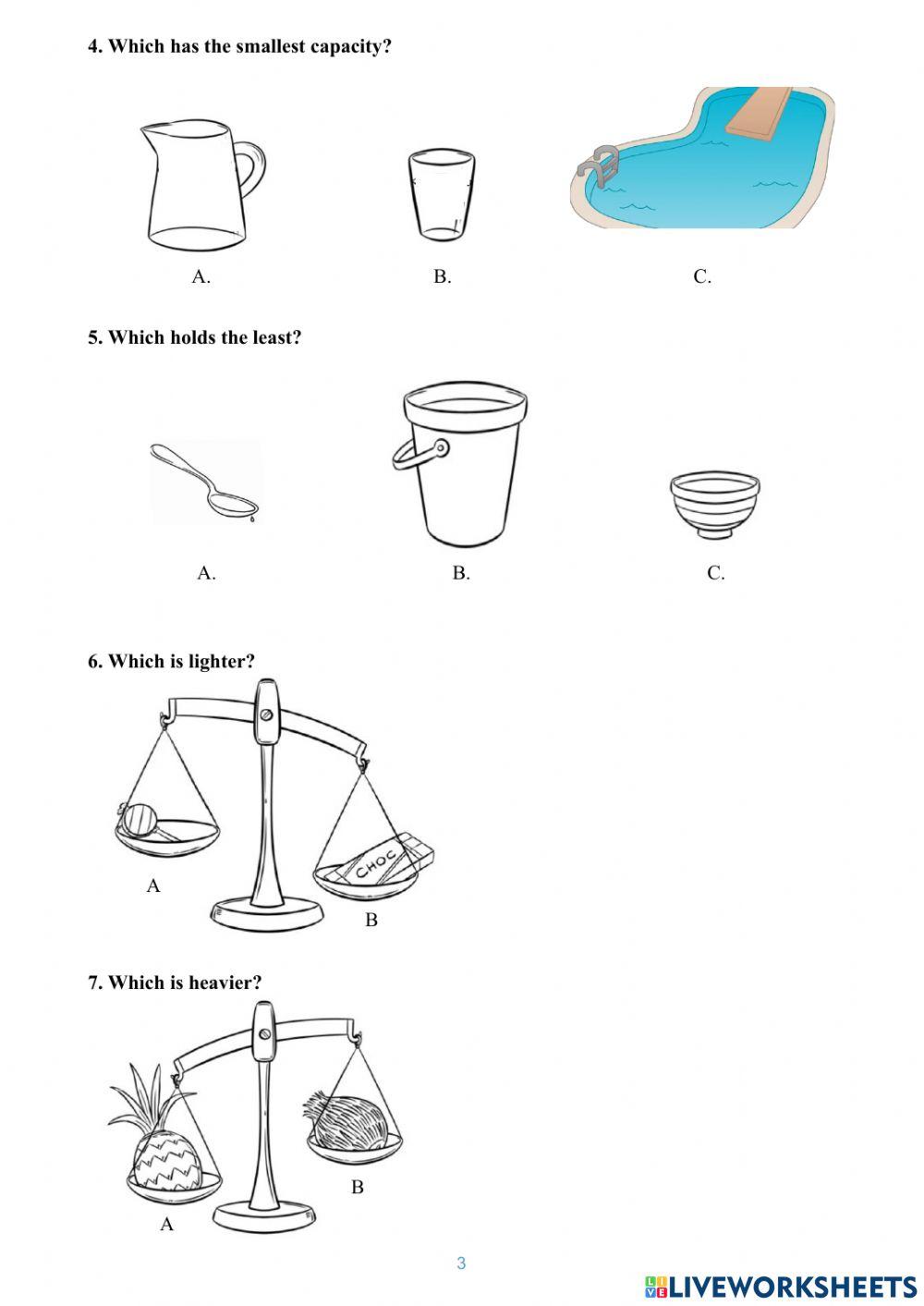 4. Which has the smallest capacity?

A.

B.

C.

5. Which holds the least?

A.

B.

C.

6. Which is lighter?

CHOC

A

B

7. Which is heavier?

B

A

3

LIVEWORKSHEETS