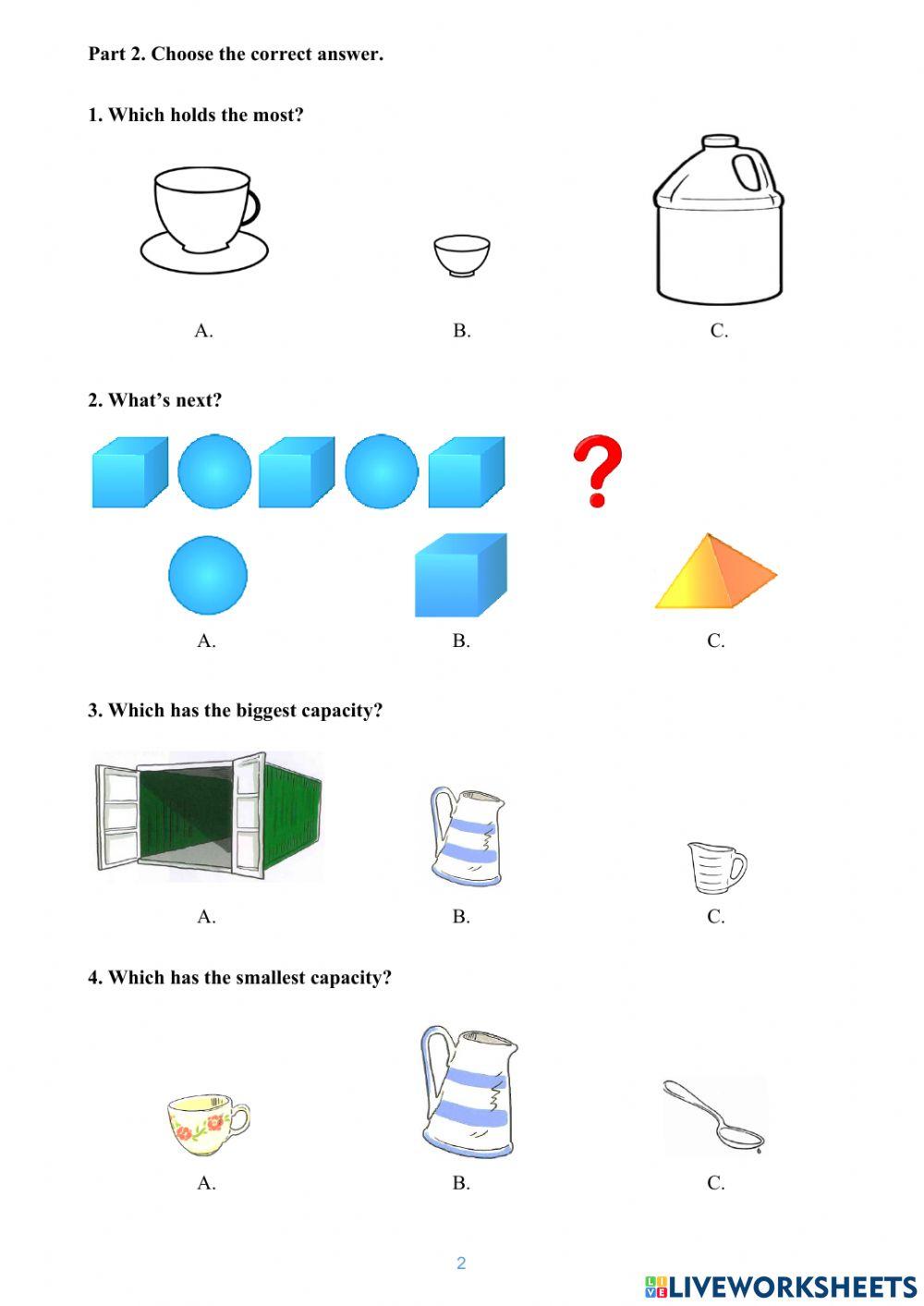 Part 2. Choose the correct answer.

1. Which holds the most?

A. B. C.

2. What's next?

?

A. B. C.

3. Which has the biggest capacity?

A. B. C.

4. Which has the smallest capacity?

A. B. C.

2

LIVEWORKSHEETS