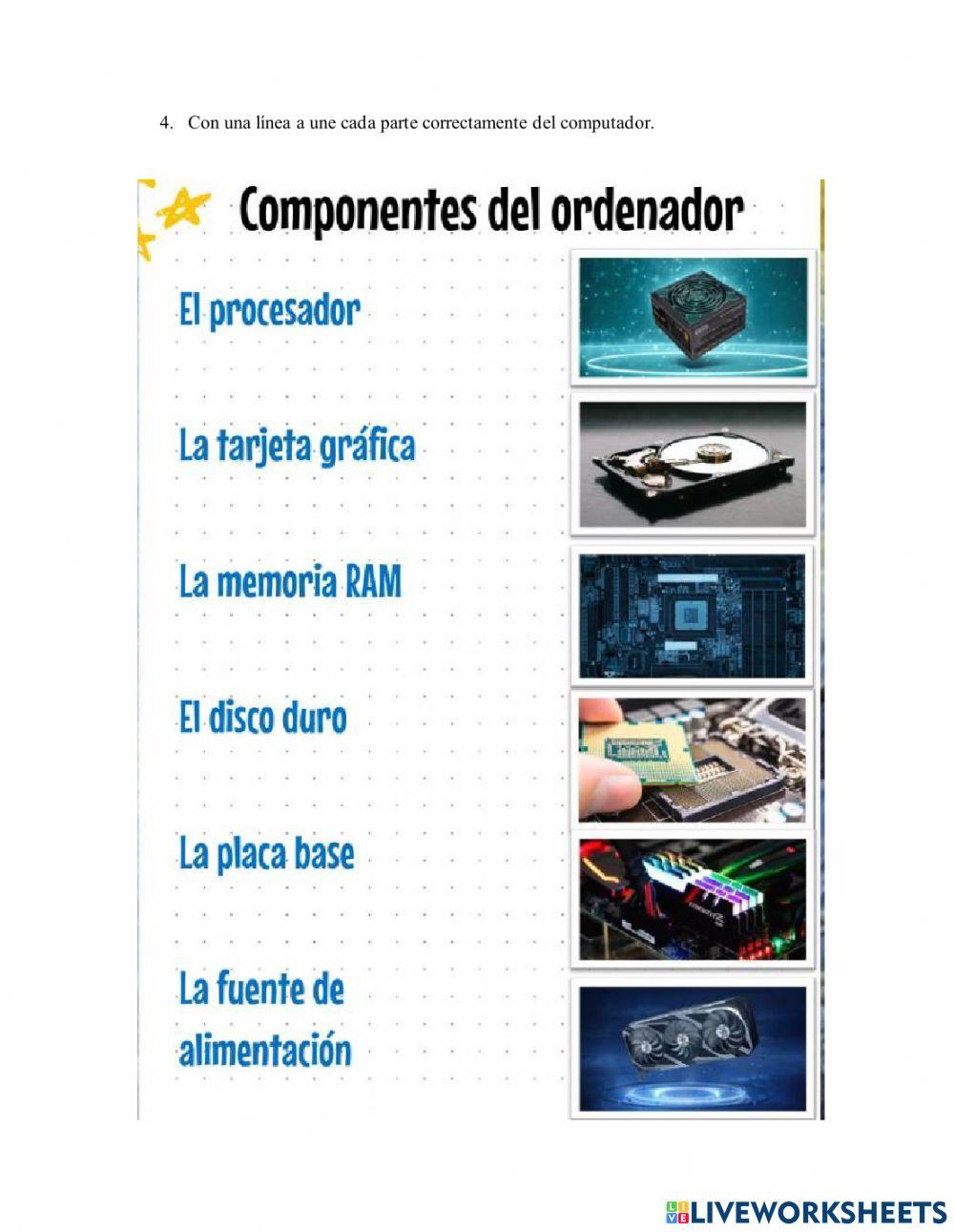 4. Con una línea a une cada parte correctamente del computador.

Componentes del ordenador

El procesador

La tarjeta gráfica

La memoria RAM

El disco duro

La placa base

La fuente de alimentación

LIVEWORKSHEETS