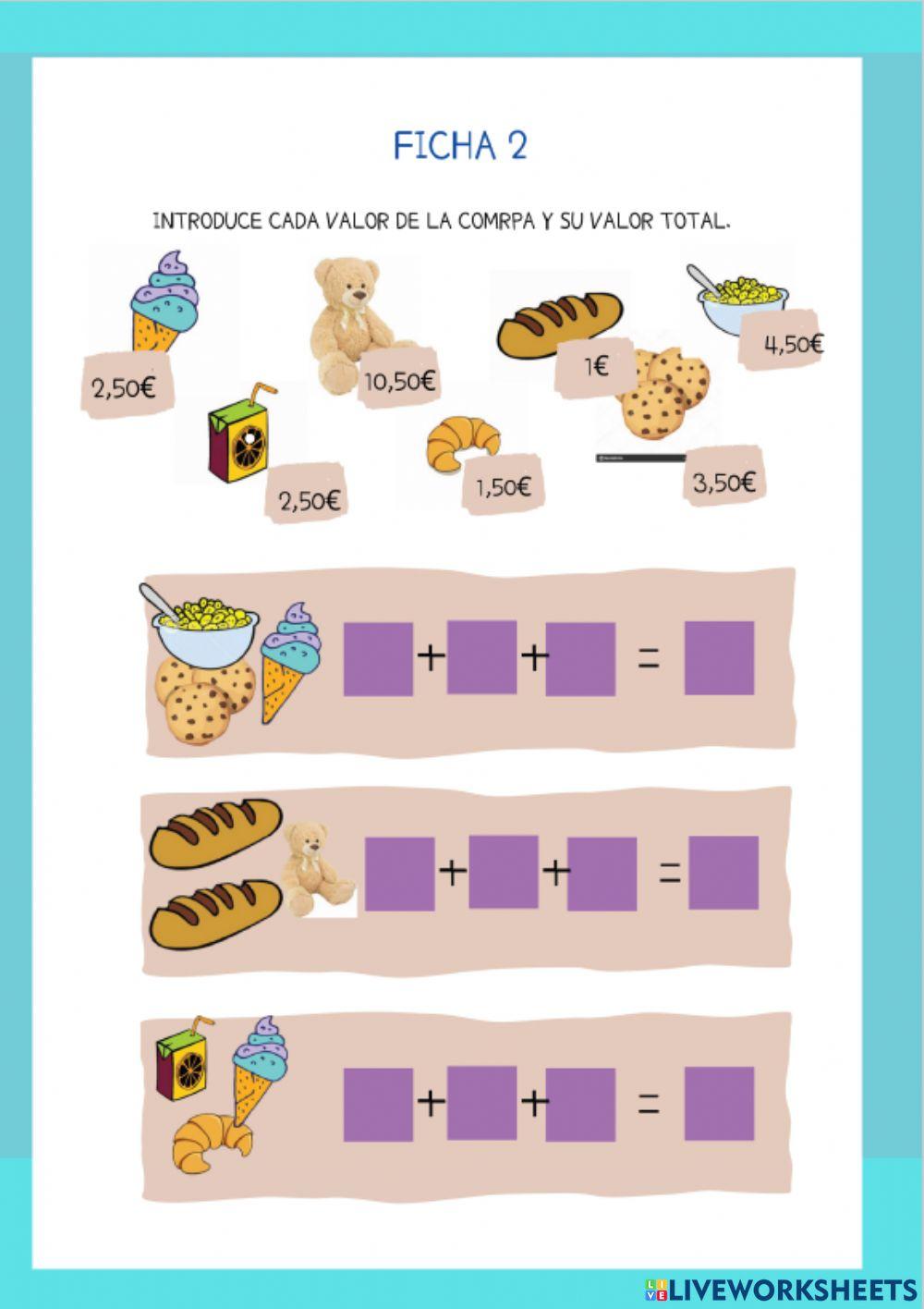 FICHA 2

INTRODUCE CADA VALOR DE LA COMRPA Y SU VALOR TOTAL.

2,50€

10,50€

1€

4,50€

2,50€

1,50€

3,50€

+ + =

+ + =

+ + =

LIVEWORKSHEETS