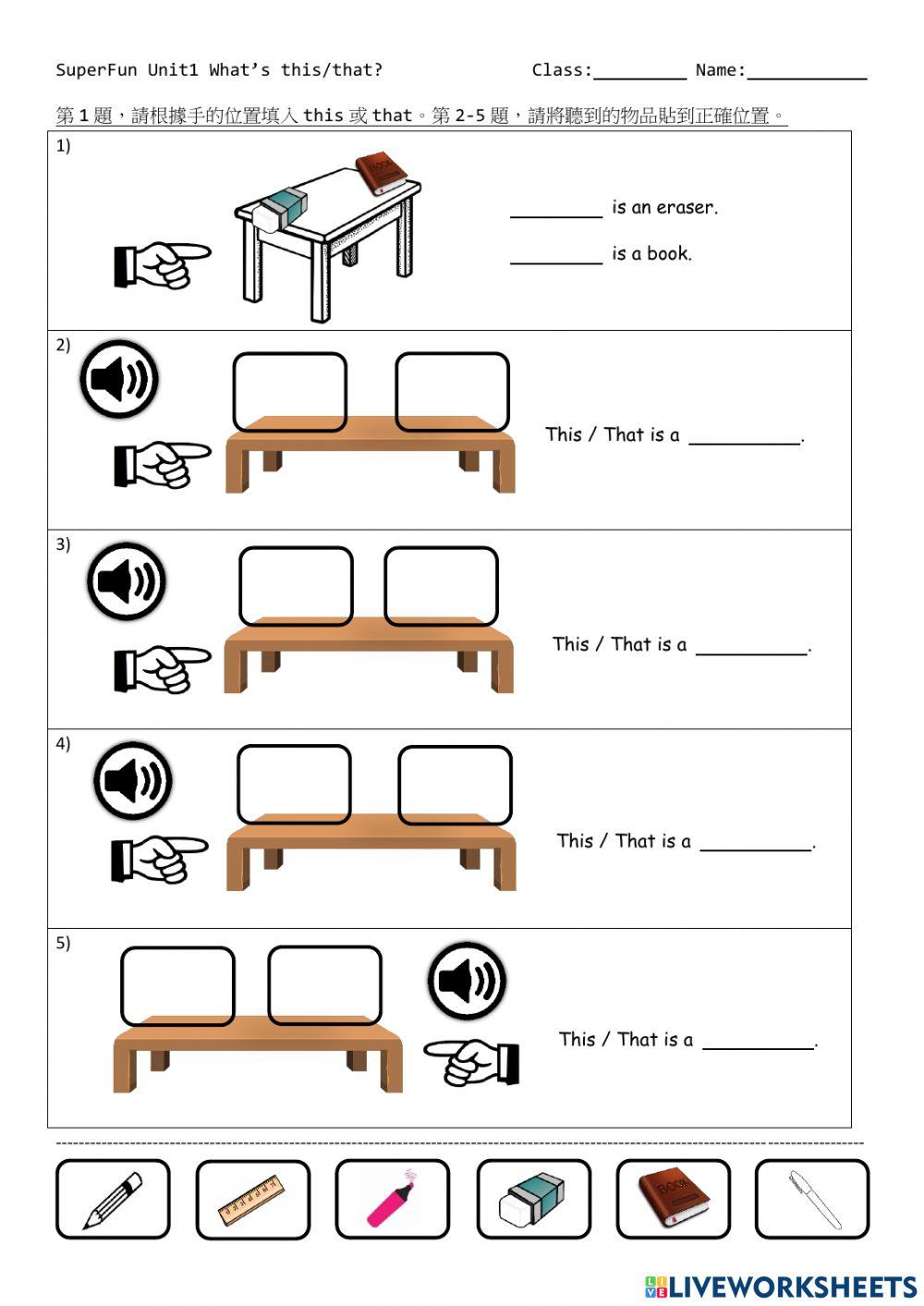 SuperFun Unit1 What's this/that? Class:________ Name:__________

第 1 題，請根據手的位置填入 this 或 that。第 2-5 題，請將聽到的物品貼到正確位置。

1)

BOOK

________ is an eraser.

________ is a book.

2)

This / That is a __________.

3)

This / That is a __________.

4)

This / That is a __________.

5)

This / That is a __________.

BOOK

LIVEWORKSHEETS