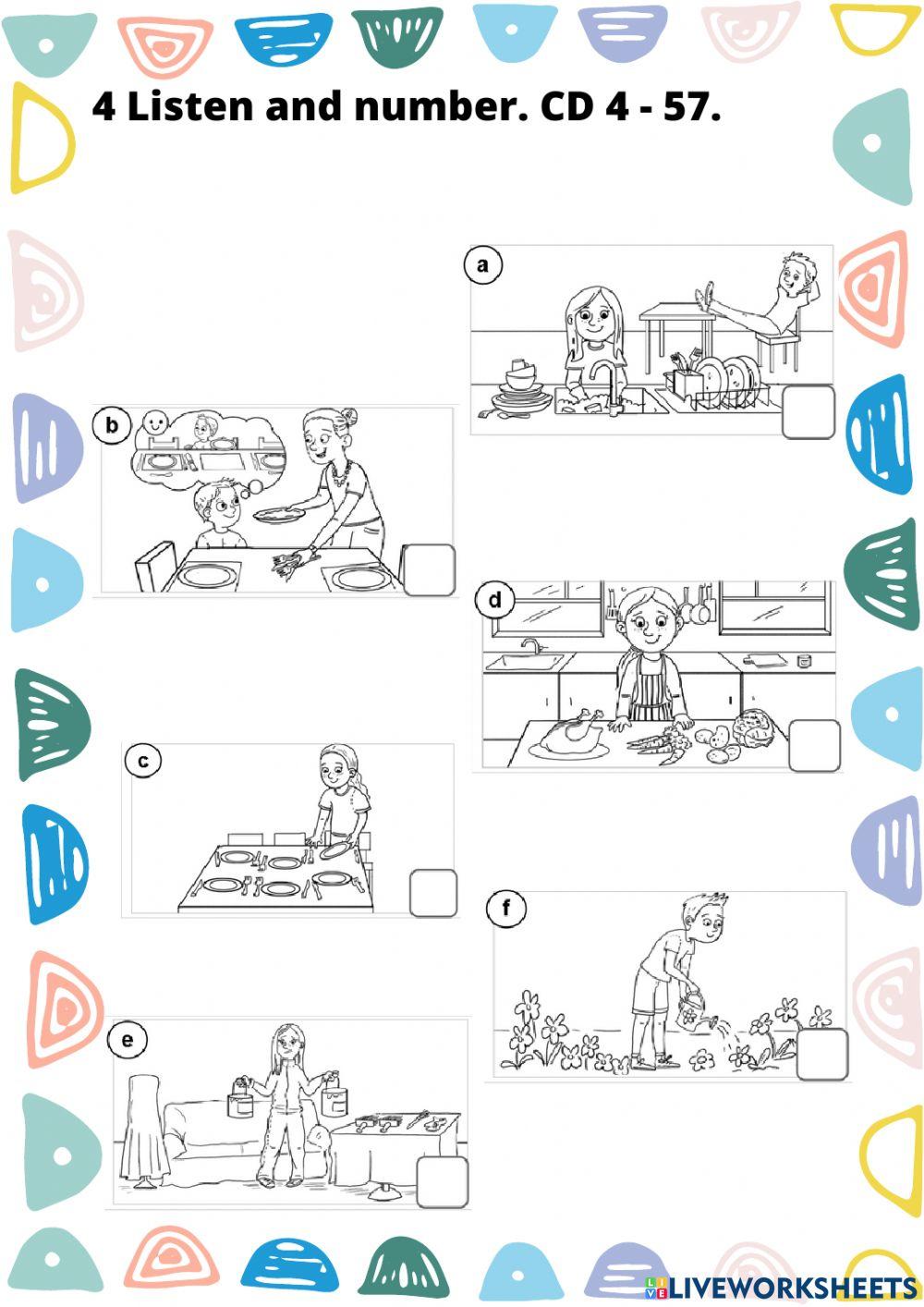 4 Listen and number. CD 4 - 57.

a

b

d

c

f

e

LIVEWORKSHEETS