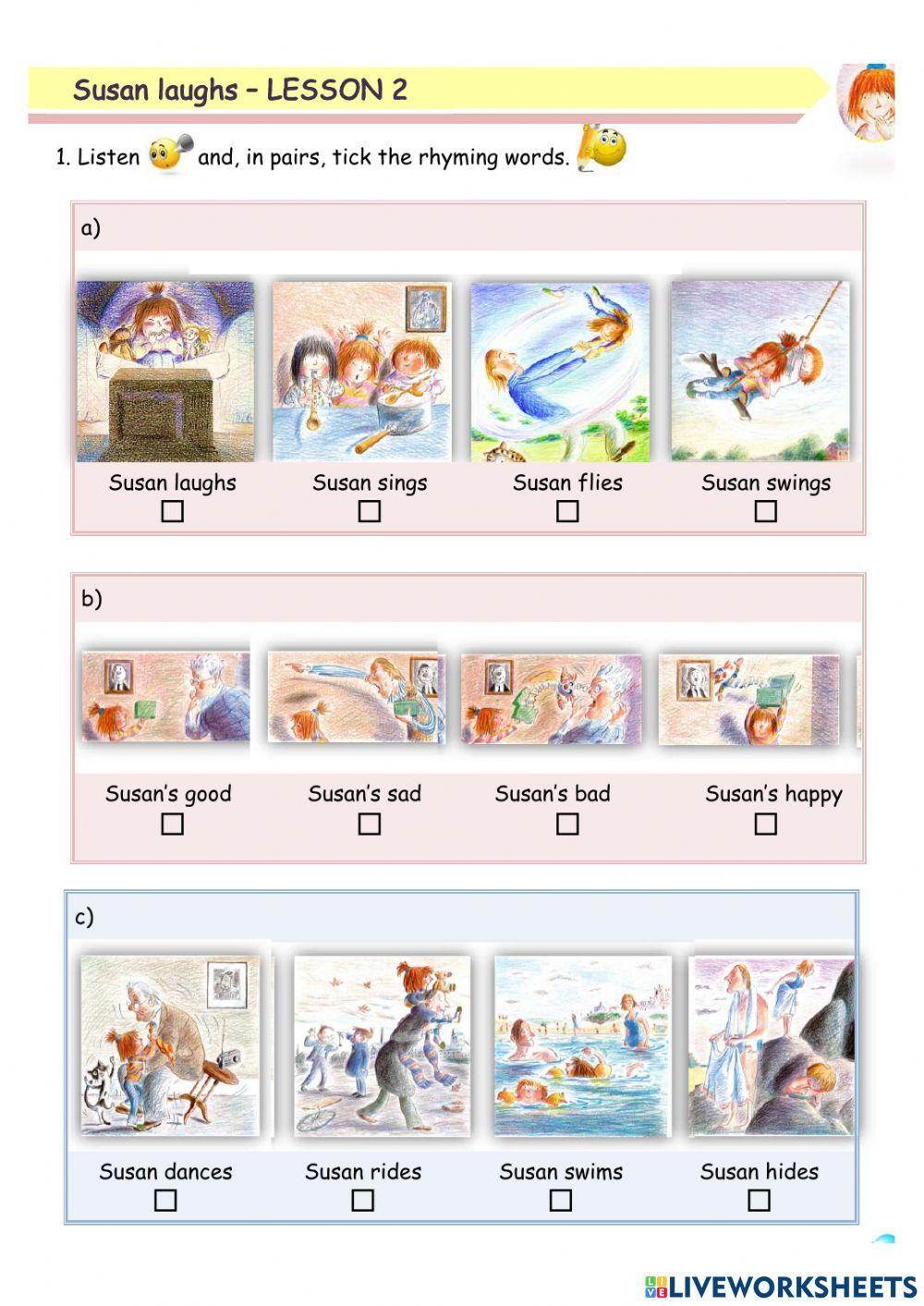 Susan laughs – LESSON 2

1. Listen and, in pairs, tick the rhyming words.

a)

Susan laughs ☐
Susan sings ☐
Susan flies ☐
Susan swings ☐

b)

Susan's good ☐
Susan's sad ☐
Susan's bad ☐
Susan's happy ☐

c)

Susan dances ☐
Susan rides ☐
Susan swims ☐
Susan hides ☐

LIVEWORKSHEETS