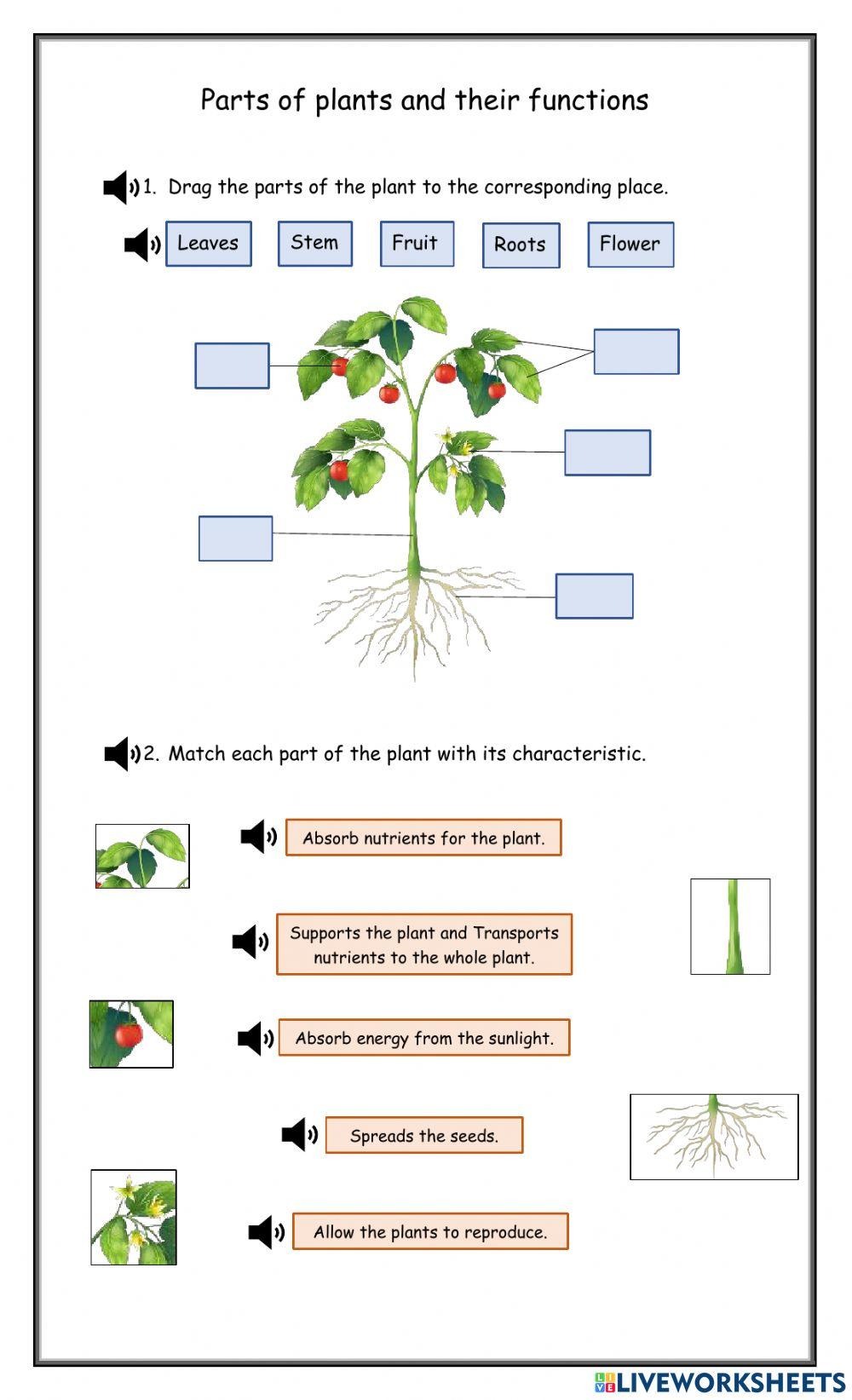 Parts of plants and their functions

1. Drag the parts of the plant to the corresponding place.

Leaves Stem Fruit Roots Flower

2. Match each part of the plant with its characteristic.

Absorb nutrients for the plant.

Supports the plant and Transports nutrients to the whole plant.

Absorb energy from the sunlight.

Spreads the seeds.

Allow the plants to reproduce.

LIVEWORKSHEETS