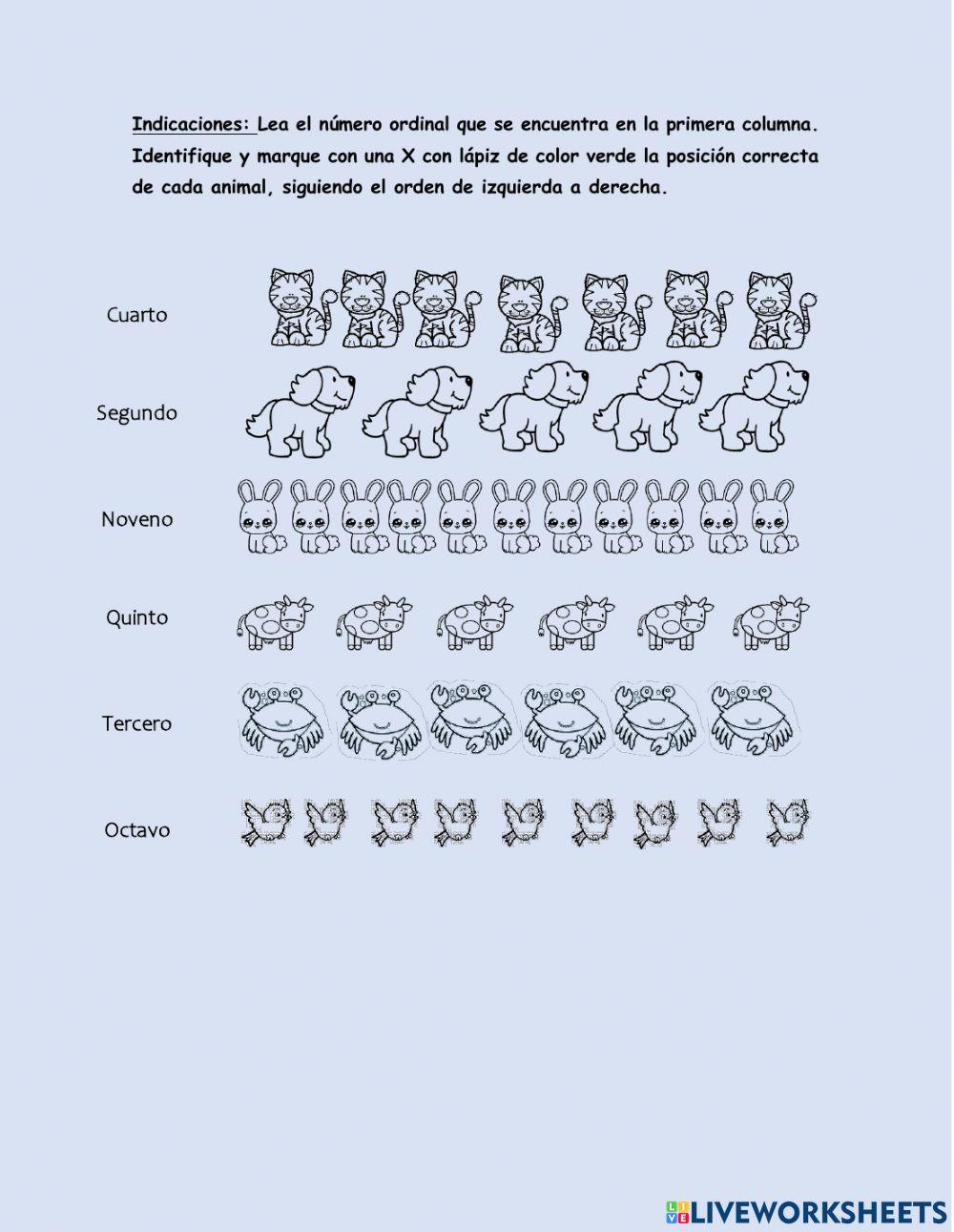 Indicaciones: Lea el número ordinal que se encuentra en la primera columna. Identifique y marque con una X con lápiz de color verde la posición correcta de cada animal, siguiendo el orden de izquierda a derecha.

Cuarto

Segundo

Noveno

Quinto

Tercero

Octavo

LIVEWORKSHEETS