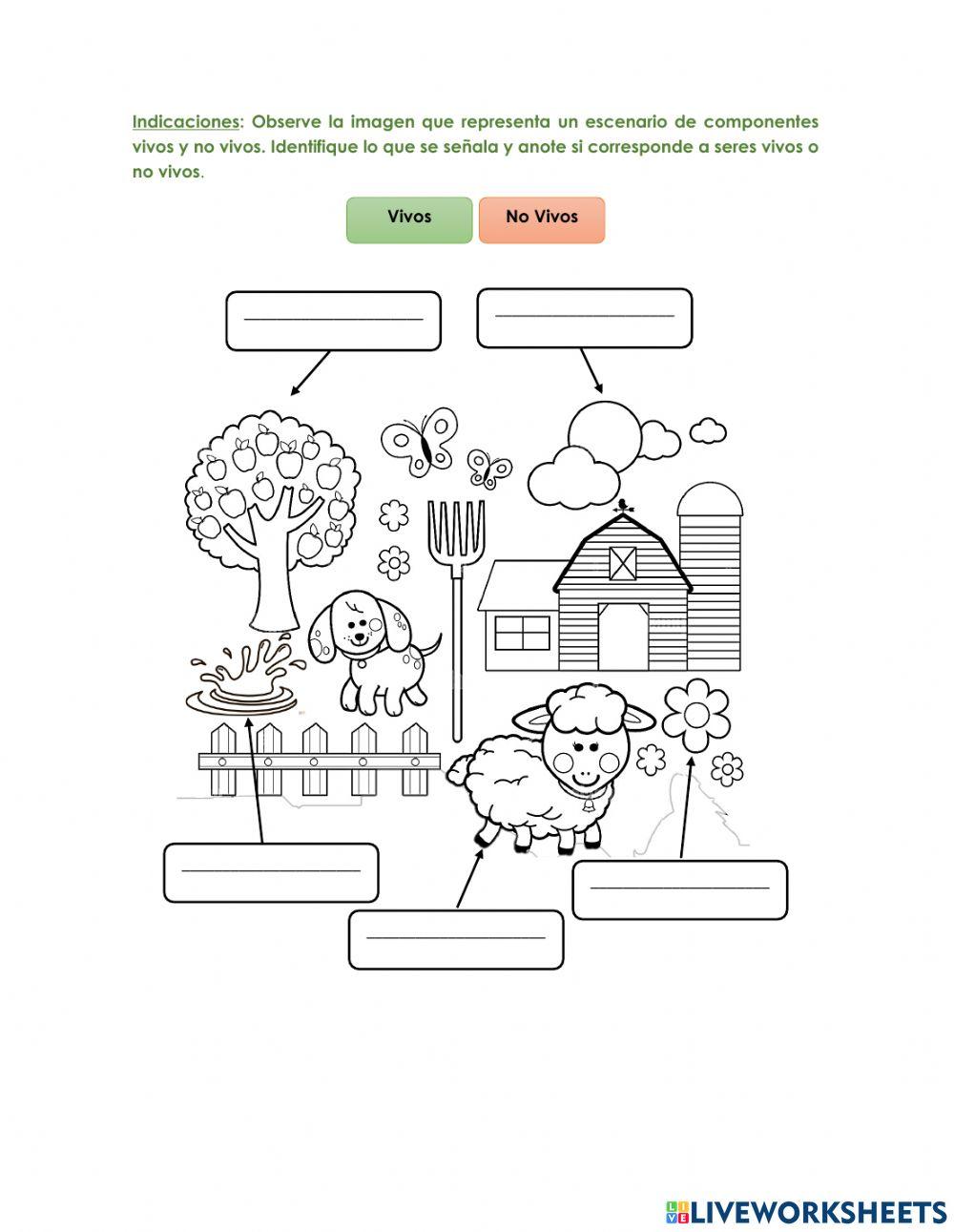 Indicaciones: Observe la imagen que representa un escenario de componentes vivos y no vivos. Identifique lo que se señala y anote si corresponde a seres vivos o no vivos.

Vivos

No Vivos

LIVEWORKSHEETS