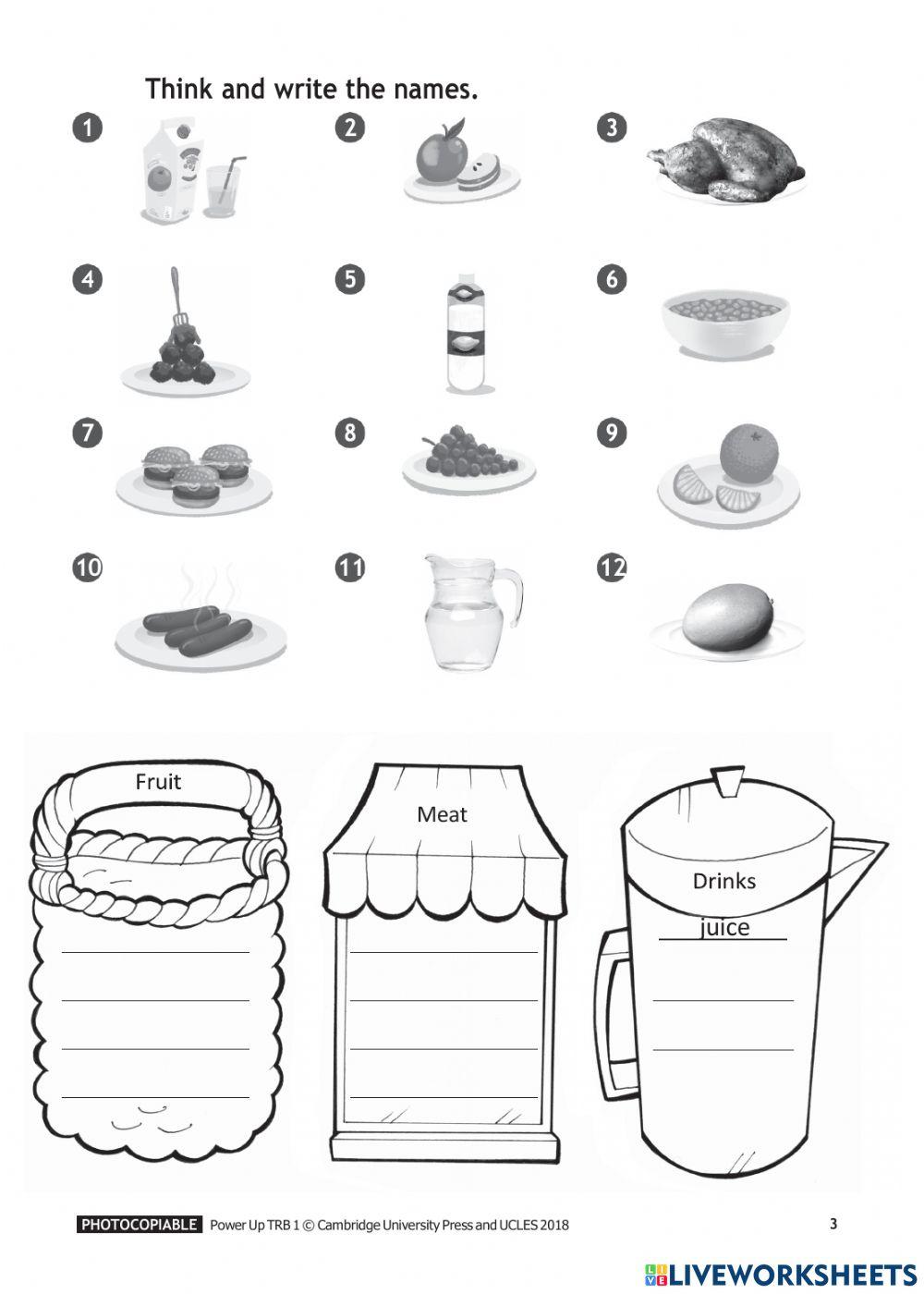 Think and write the names.

1

2

3

4

5

6

7

8

9

10

11

12

Fruit

Meat

Drinks

juice

PHOTOCOPIABLE Power Up TRB 1 © Cambridge University Press and UCLES 2018

3

LIVEWORKSHEETS