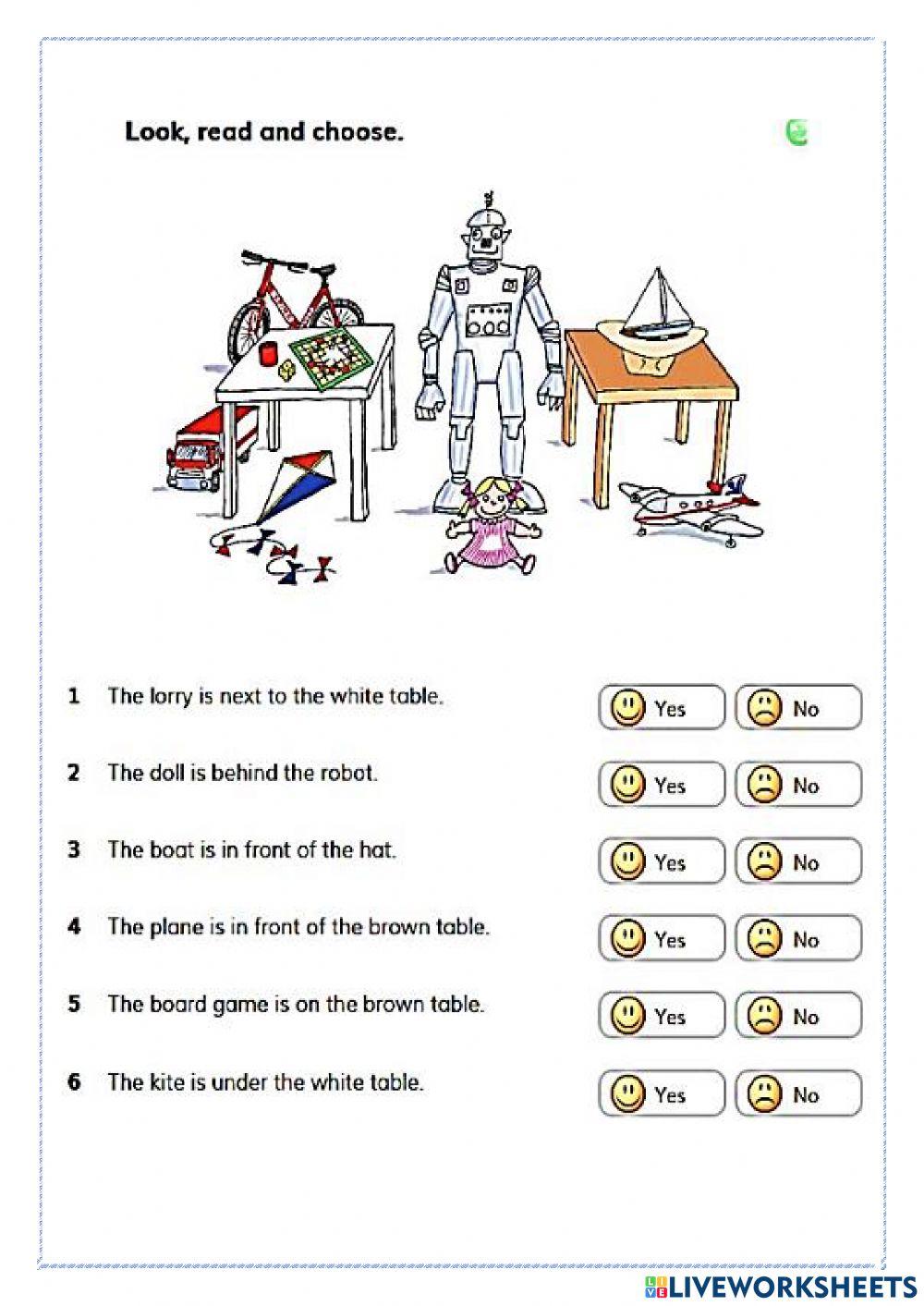 Look, read and choose.

1 The lorry is next to the white table.
Yes No

2 The doll is behind the robot.
Yes No

3 The boat is in front of the hat.
Yes No

4 The plane is in front of the brown table.
Yes No

5 The board game is on the brown table.
Yes No

6 The kite is under the white table.
Yes No

LIVEWORKSHEETS