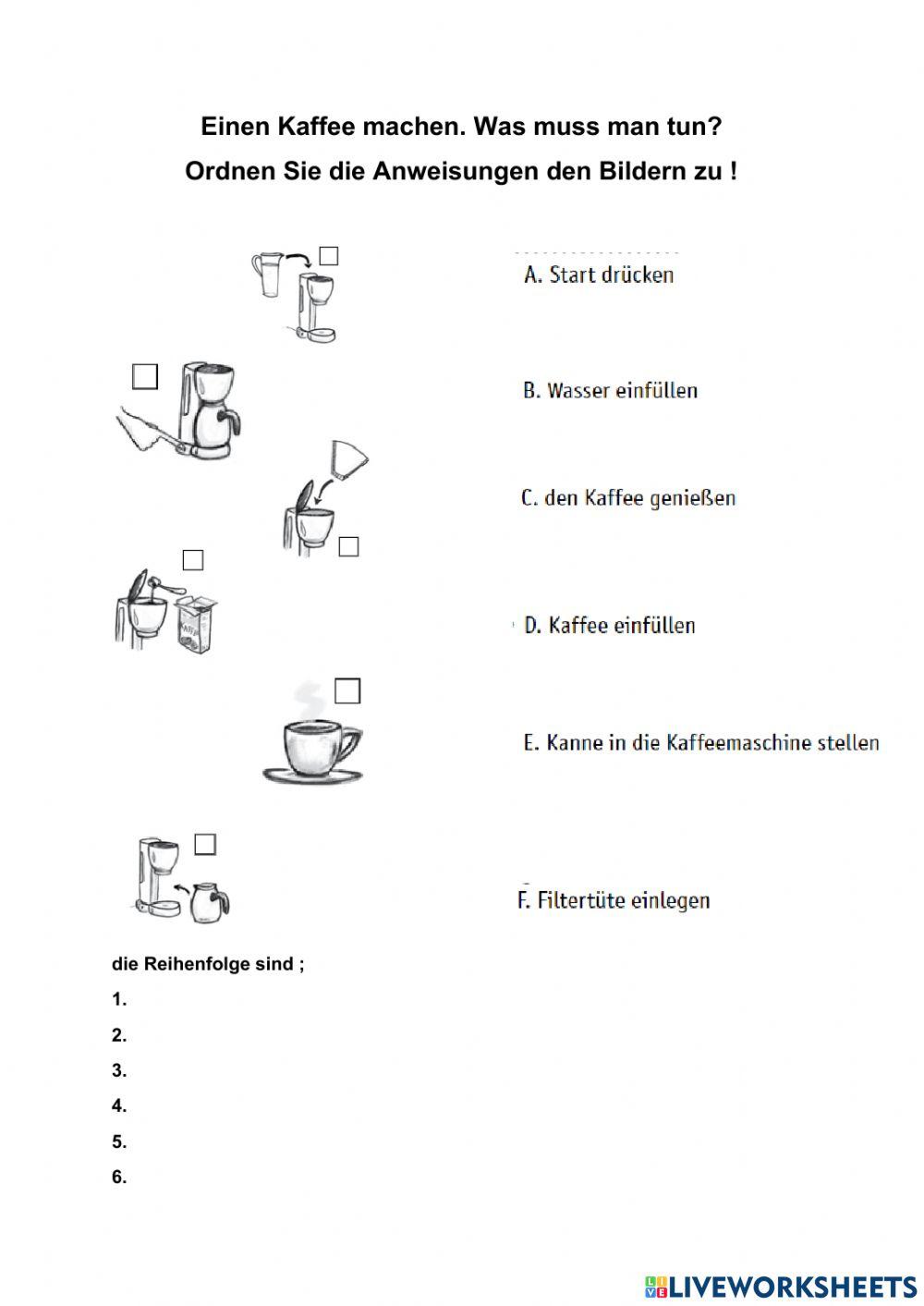 Einen Kaffee machen. Was muss man tun?
Ordnen Sie die Anweisungen den Bildern zu !

A. Start drücken

B. Wasser einfüllen

C. den Kaffee genießen

D. Kaffee einfüllen

E. Kanne in die Kaffeemaschine stellen

F. Filtertüte einlegen

die Reihenfolge sind ;
1.
2.
3.
4.
5.
6.

LIVEWORKSHEETS