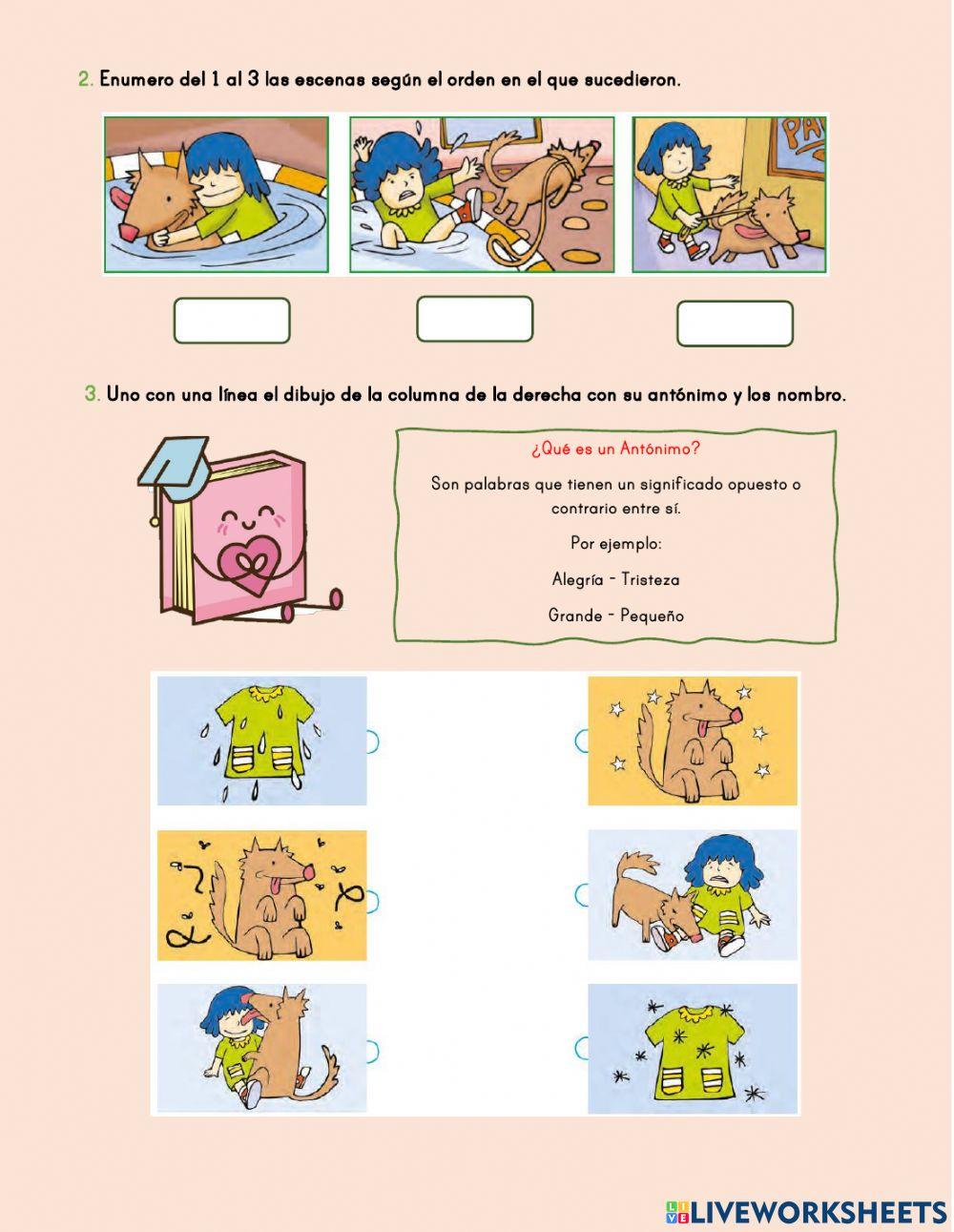 2. Enumero del 1 al 3 las escenas según el orden en el que sucedieron.

PA

3. Uno con una línea el dibujo de la columna de la derecha con su antónimo y los nombro.

¿Qué es un Antónimo?

Son palabras que tienen un significado opuesto o contrario entre sí.

Por ejemplo:

Alegría - Tristeza

Grande - Pequeño

LIVEWORKSHEETS