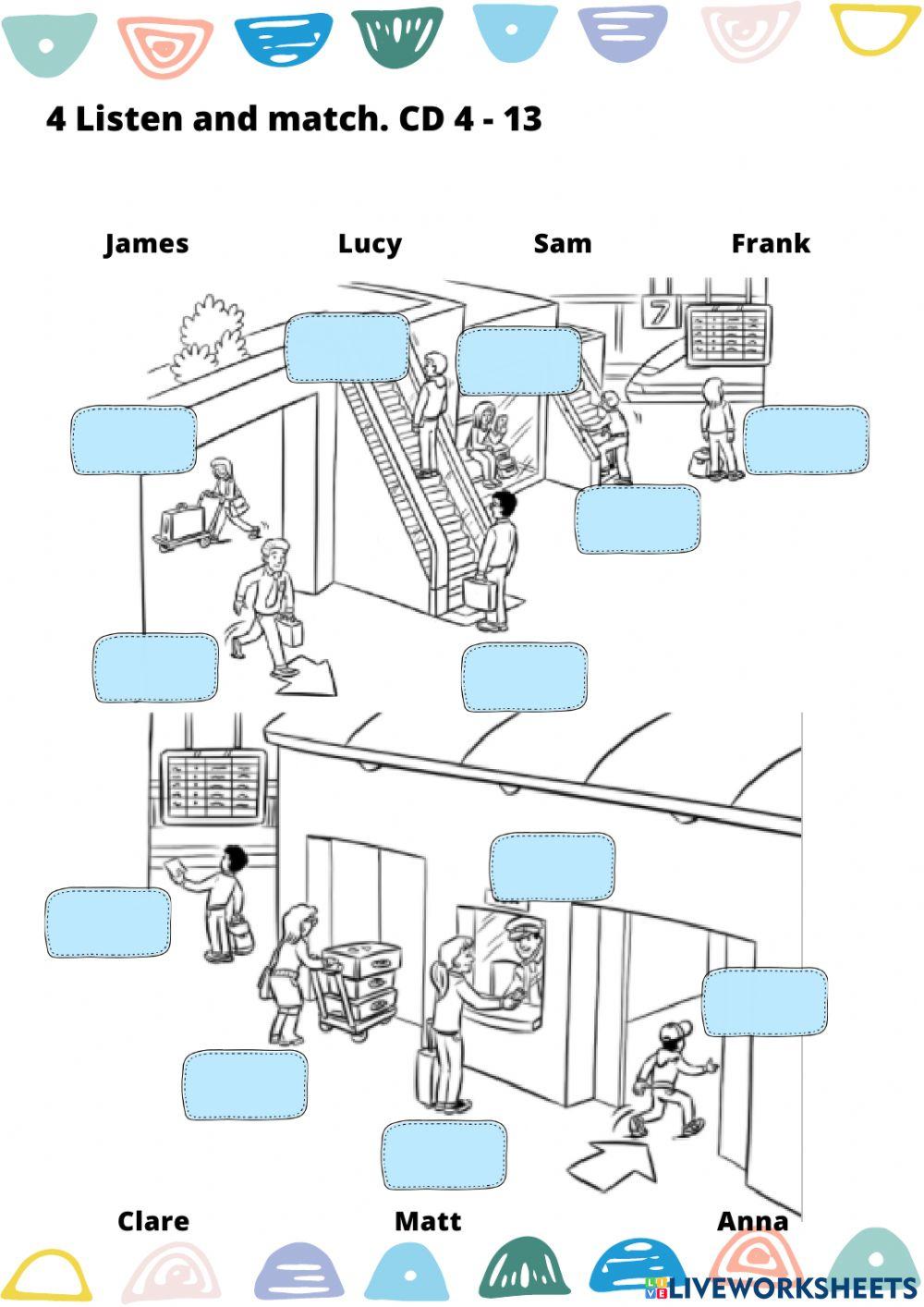 4 Listen and match. CD 4 - 13

James Lucy Sam Frank

7

Clare Matt Anna

LIVEWORKSHEETS