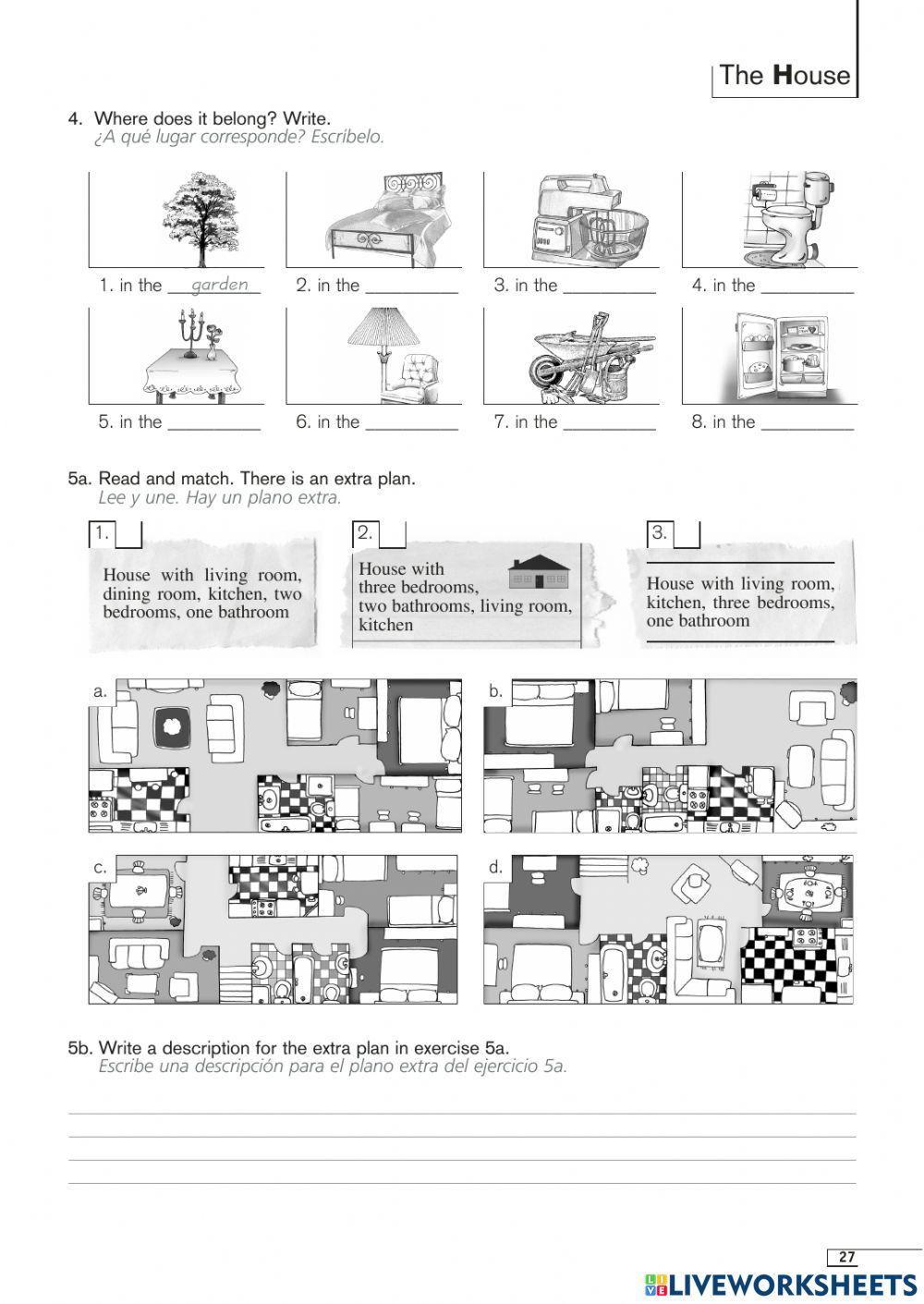 The House

4. Where does it belong? Write.
¿A qué lugar corresponde? Escríbelo.

1. in the garden
2. in the __________
3. in the __________
4. in the __________
5. in the __________
6. in the __________
7. in the __________
8. in the __________

5a. Read and match. There is an extra plan.
Lee y une. Hay un plano extra.

1. House with living room, dining room, kitchen, two bedrooms, one bathroom

2. House with three bedrooms, two bathrooms, living room, kitchen

3. House with living room, kitchen, three bedrooms, one bathroom

a.
b.
c.
d.

5b. Write a description for the extra plan in exercise 5a.
Escribe una descripción para el plano extra del ejercicio 5a.

27

LIVEWORKSHEETS