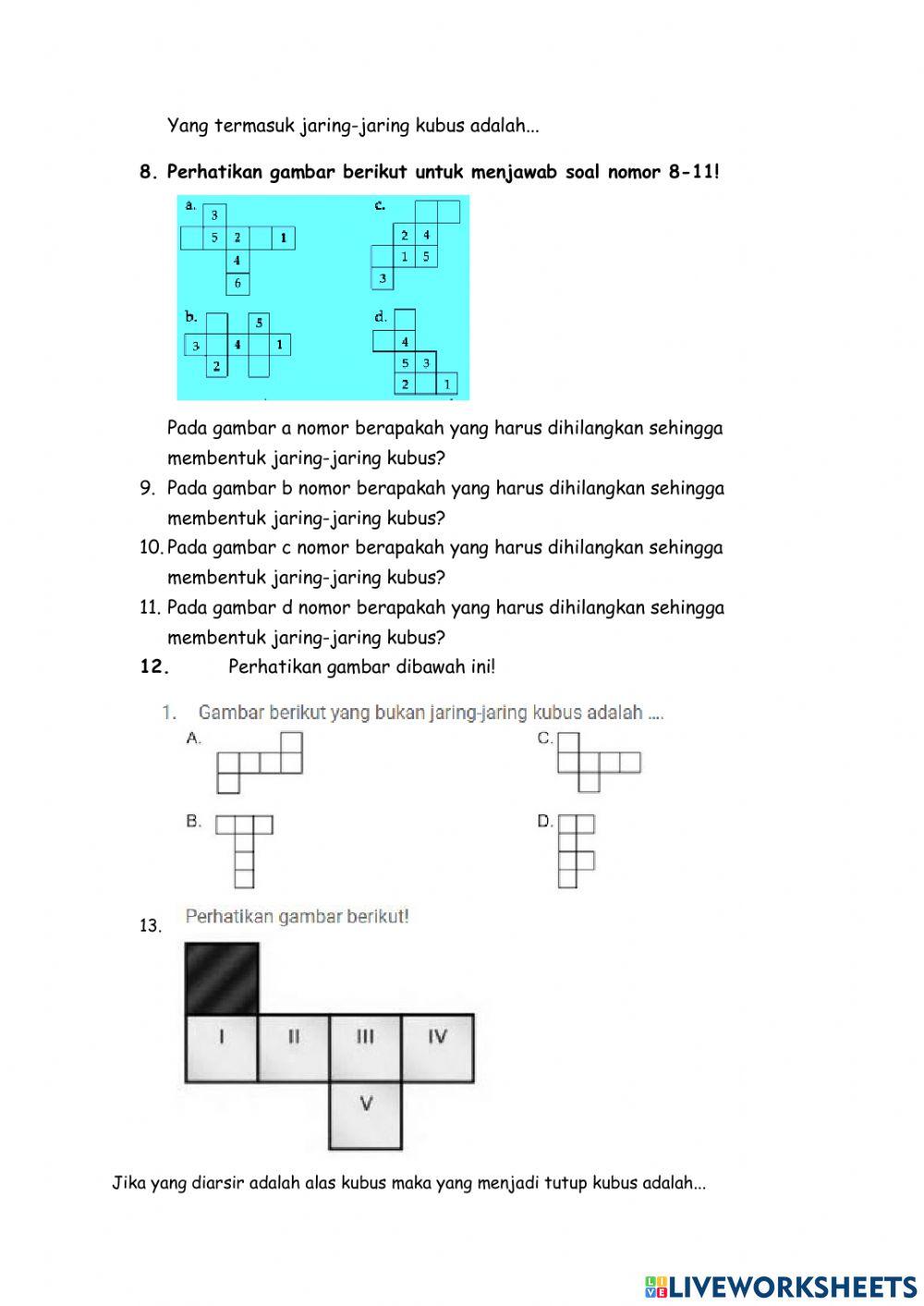 Yang termasuk jaring-jaring kubus adalah...

8. Perhatikan gambar berikut untuk menjawab soal nomor 8-11!

a.
3
5 2 1
4
6

c.
2 4
1 5
3

b.
5
3 4 1
2

d.
4
5 3
2 1

Pada gambar a nomor berapakah yang harus dihilangkan sehingga membentuk jaring-jaring kubus?

9. Pada gambar b nomor berapakah yang harus dihilangkan sehingga membentuk jaring-jaring kubus?

10. Pada gambar c nomor berapakah yang harus dihilangkan sehingga membentuk jaring-jaring kubus?

11. Pada gambar d nomor berapakah yang harus dihilangkan sehingga membentuk jaring-jaring kubus?

12. Perhatikan gambar dibawah ini!

1. Gambar berikut yang bukan jaring-jaring kubus adalah ....

A.

C.

B.

D.

13. Perhatikan gambar berikut!

I II III IV
V

Jika yang diarsir adalah alas kubus maka yang menjadi tutup kubus adalah...

LIVEWORKSHEETS