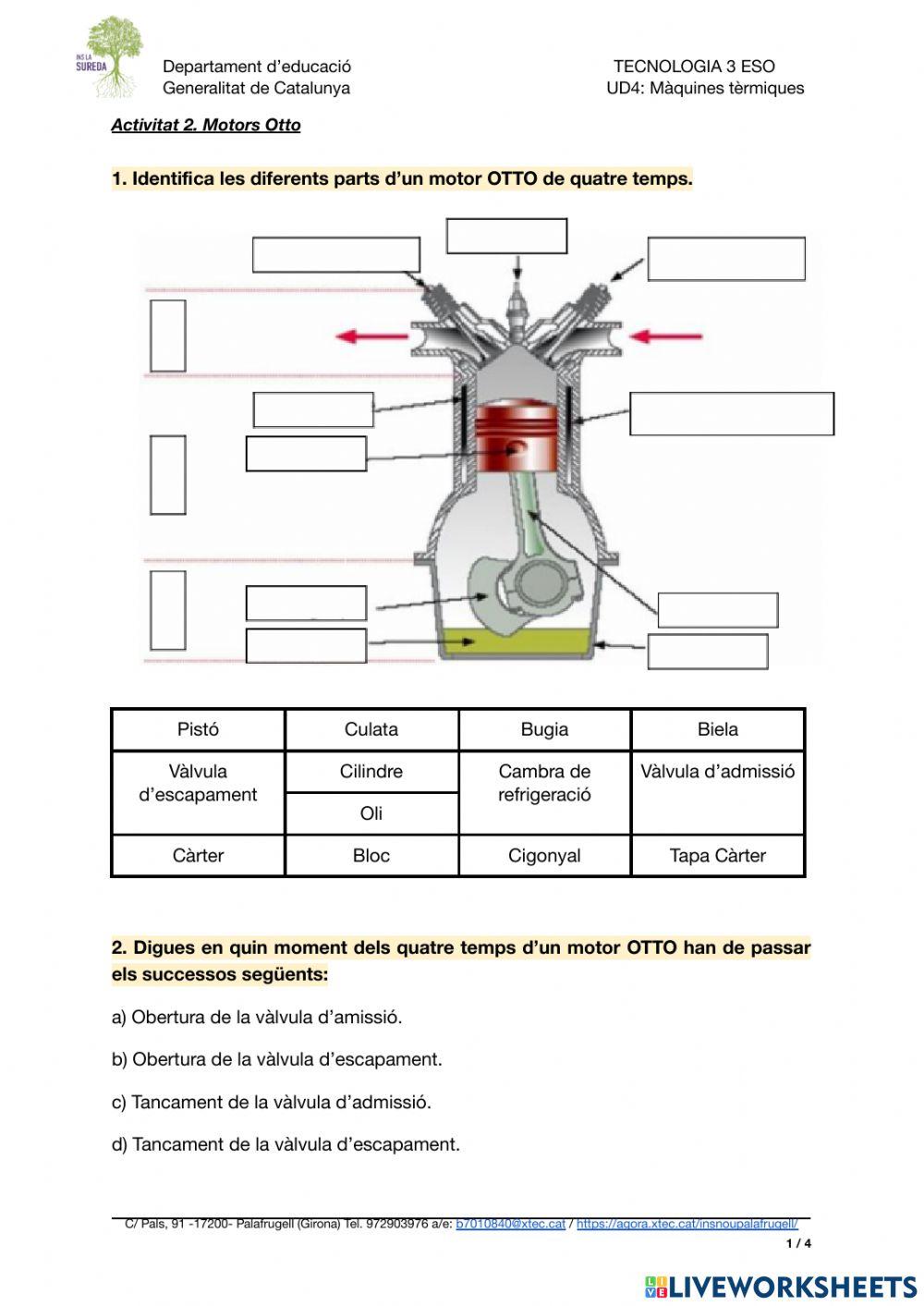 INS LA SUREDA

Departament d'educació
Generalitat de Catalunya

TECNOLOGIA 3 ESO
UD4: Màquines tèrmiques

Activitat 2. Motors Otto

1. Identifica les diferents parts d'un motor OTTO de quatre temps.

| Pistó | Culata | Bugia | Biela |
|---|---|---|---|
| Vàlvula d'escapament | Cilindre | Cambra de refrigeració | Vàlvula d'admissió |
| | Oli | | |
| Càrter | Bloc | Cigonyal | Tapa Càrter |

2. Digues en quin moment dels quatre temps d'un motor OTTO han de passar els successos següents:

a) Obertura de la vàlvula d'amissió.

b) Obertura de la vàlvula d'escapament.

c) Tancament de la vàlvula d'admissió.

d) Tancament de la vàlvula d'escapament.

C/ Pals, 91 -17200- Palafrugell (Girona) Tel. 972903976 a/e: b7010840@xtec.cat / https://agora.xtec.cat/insnoupalafrugell/

1 / 4

LIVEWORKSHEETS