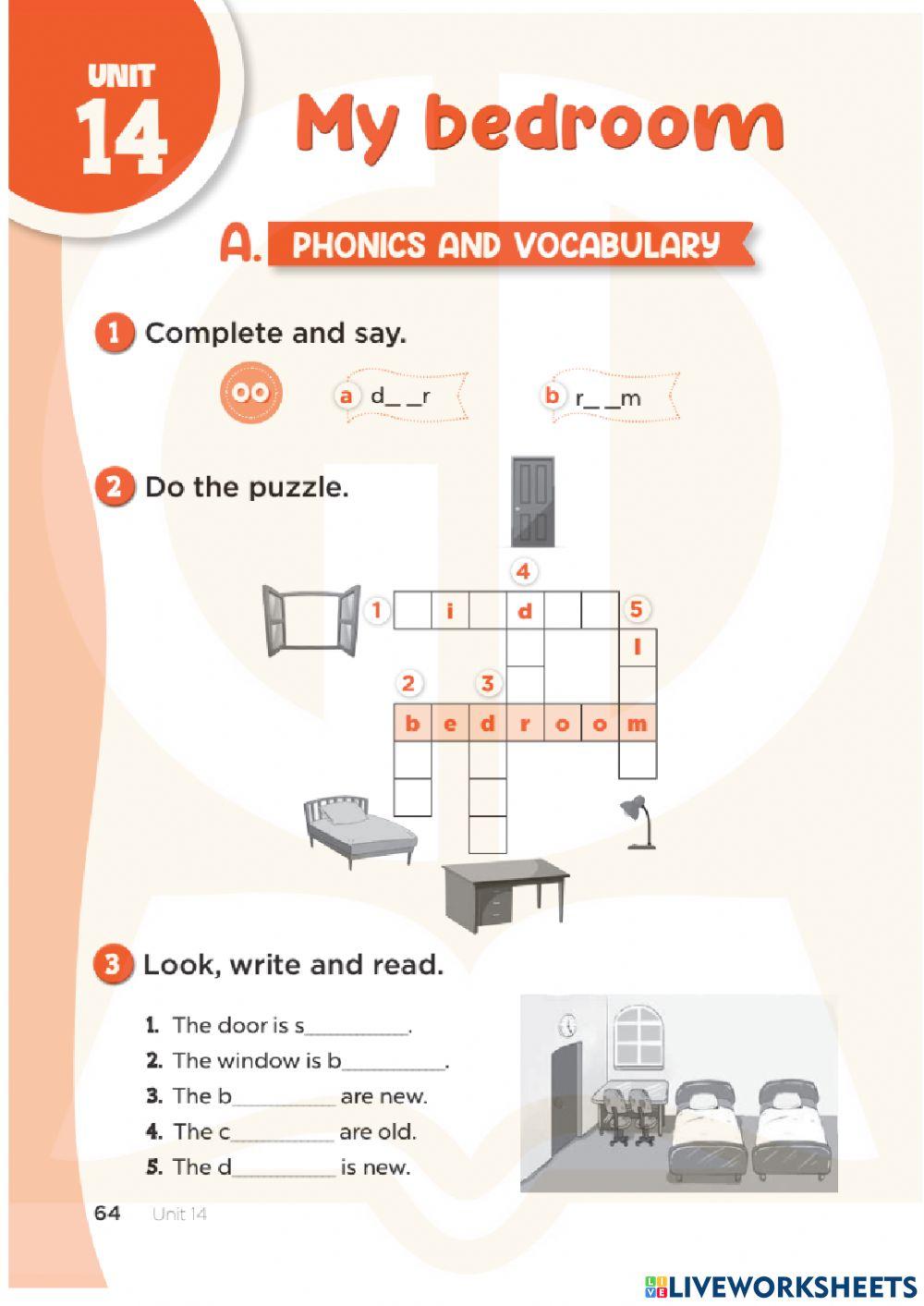 UNIT 14

My bedroom

A. PHONICS AND VOCABULARY

1 Complete and say.

oo a d_ _r b r_ _m

2 Do the puzzle.

4
1 i d 5
l
2 3
b e d r o o m

3 Look, write and read.

1. The door is s__________.
2. The window is b__________.
3. The b__________ are new.
4. The c__________ are old.
5. The d__________ is new.

64 Unit 14

LIVEWORKSHEETS