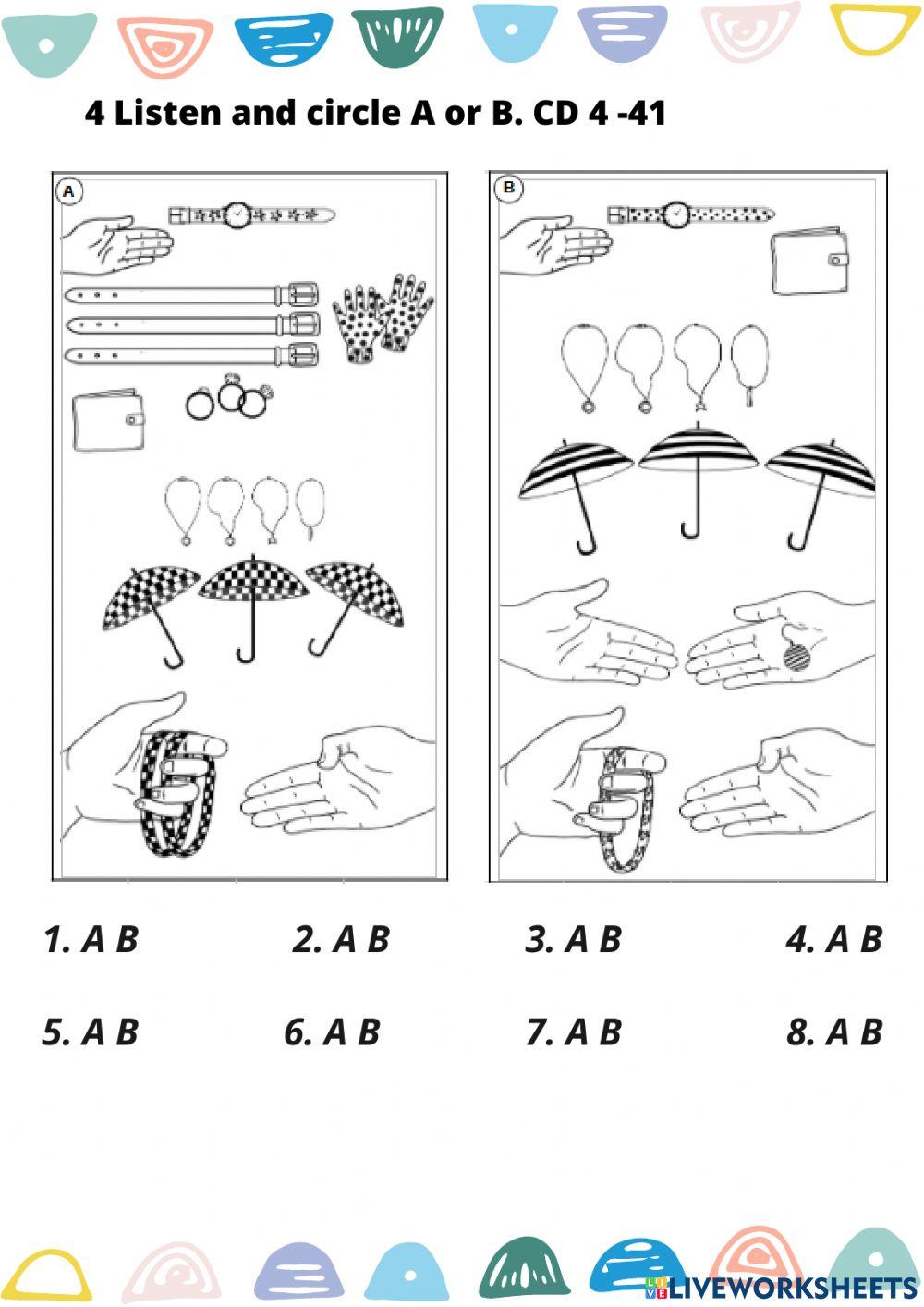 4 Listen and circle A or B. CD 4 -41

A

B

1. A B
2. A B
3. A B
4. A B

5. A B
6. A B
7. A B
8. A B

LIVEWORKSHEETS