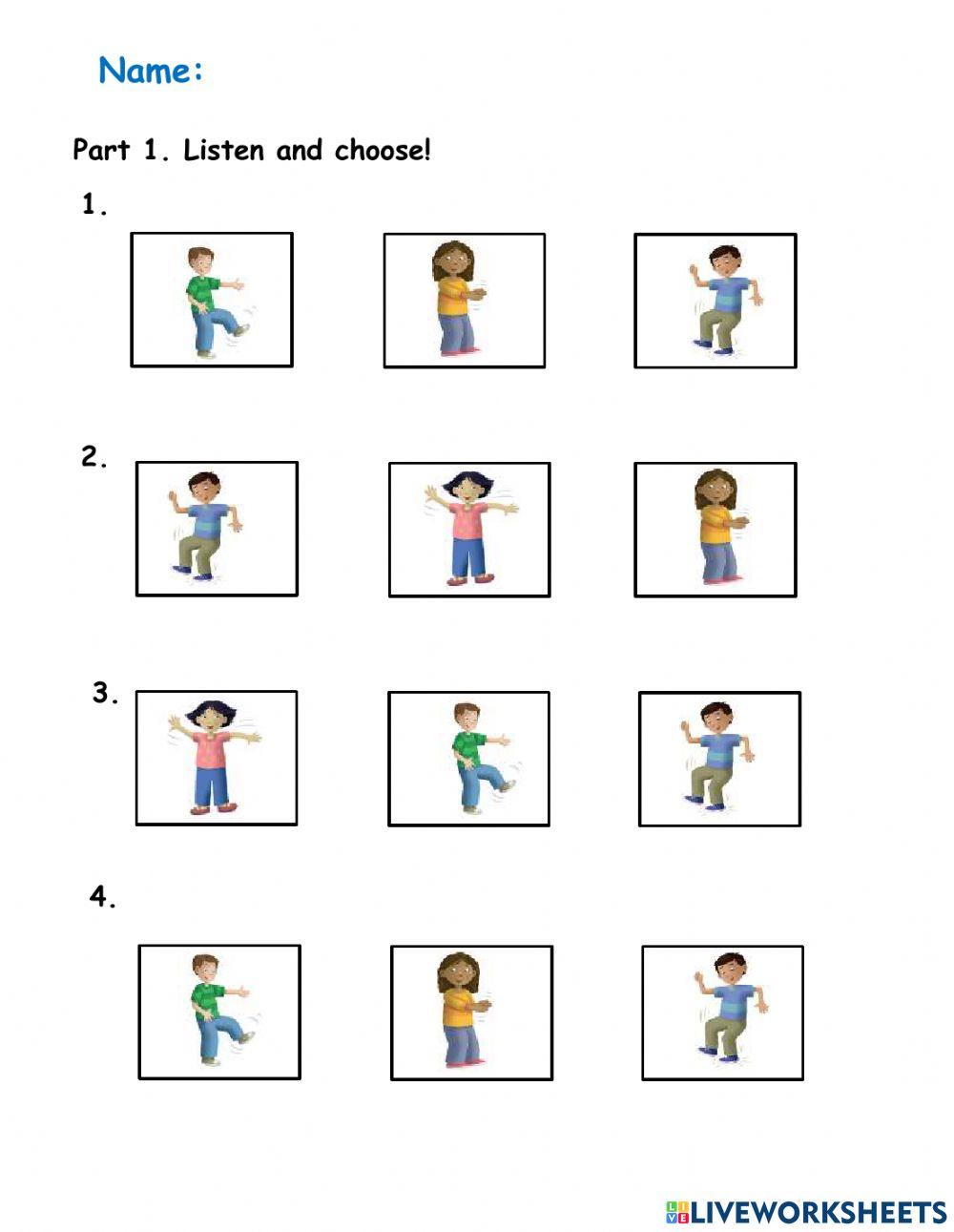 Name:

Part 1. Listen and choose!

1.

2.

3.

4.

LIVEWORKSHEETS