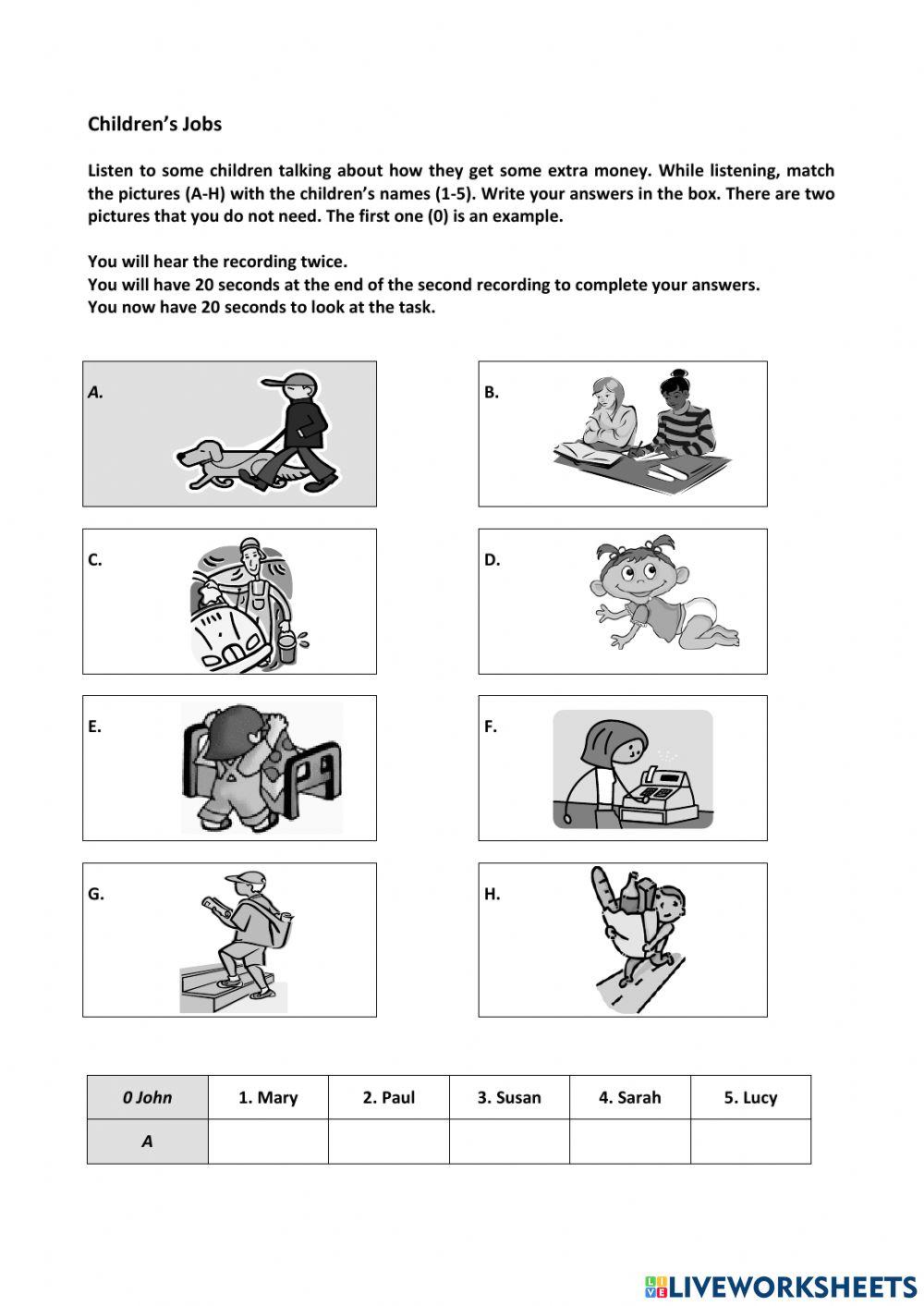 Children's Jobs

Listen to some children talking about how they get some extra money. While listening, match the pictures (A-H) with the children's names (1-5). Write your answers in the box. There are two pictures that you do not need. The first one (0) is an example.

You will hear the recording twice.
You will have 20 seconds at the end of the second recording to complete your answers.
You now have 20 seconds to look at the task.

A.

B.

C.

D.

E.

F.

G.

H.

| 0 John | 1. Mary | 2. Paul | 3. Susan | 4. Sarah | 5. Lucy |
|---|---|---|---|---|---|
| A | | | | | |

LIVEWORKSHEETS