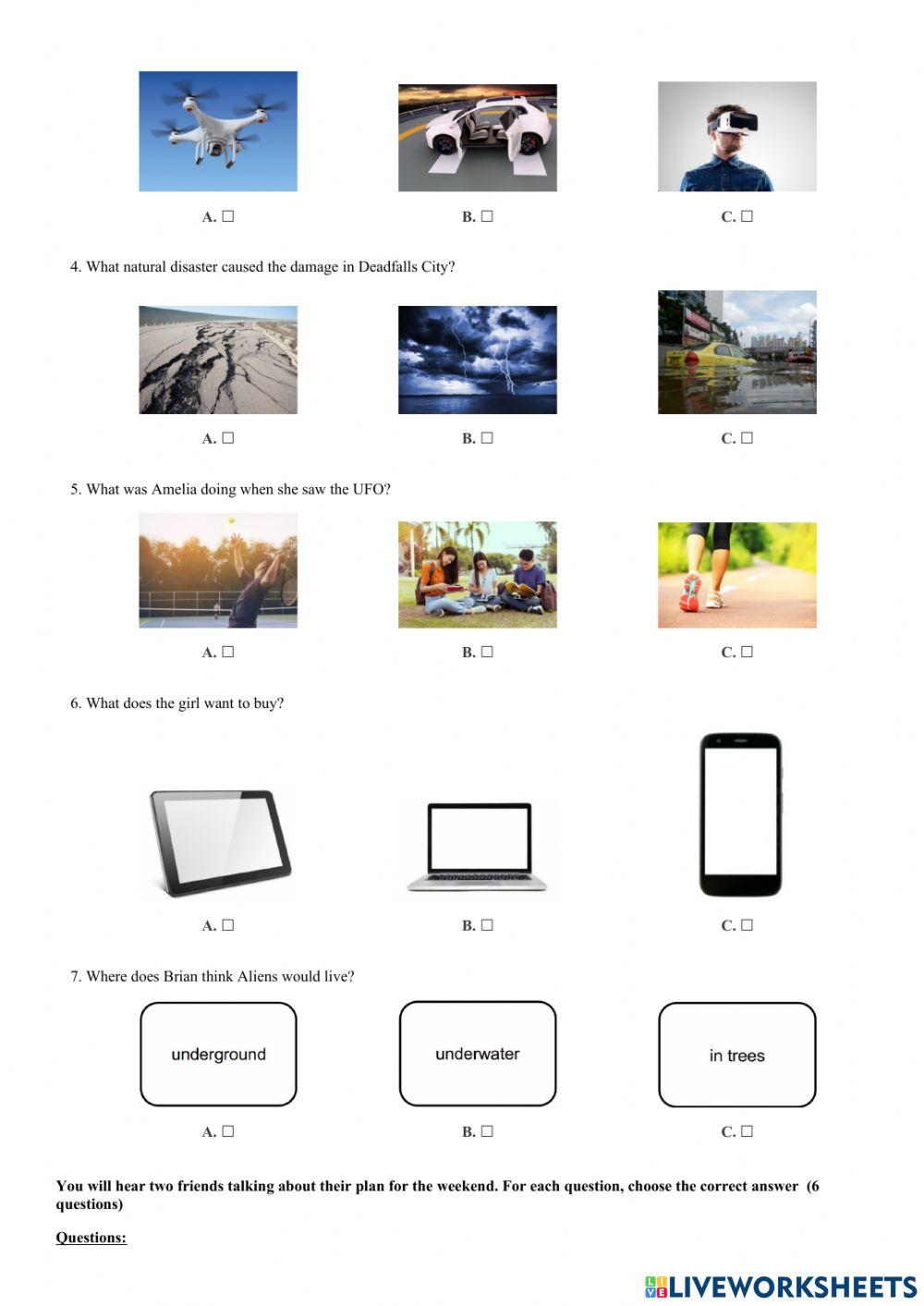 A. ☐ B. ☐ C. ☐

4. What natural disaster caused the damage in Deadfalls City?

A. ☐ B. ☐ C. ☐

5. What was Amelia doing when she saw the UFO?

A. ☐ B. ☐ C. ☐

6. What does the girl want to buy?

A. ☐ B. ☐ C. ☐

7. Where does Brian think Aliens would live?

underground

underwater

in trees

A. ☐ B. ☐ C. ☐

You will hear two friends talking about their plan for the weekend. For each question, choose the correct answer (6 questions)

Questions:

LIVEWORKSHEETS