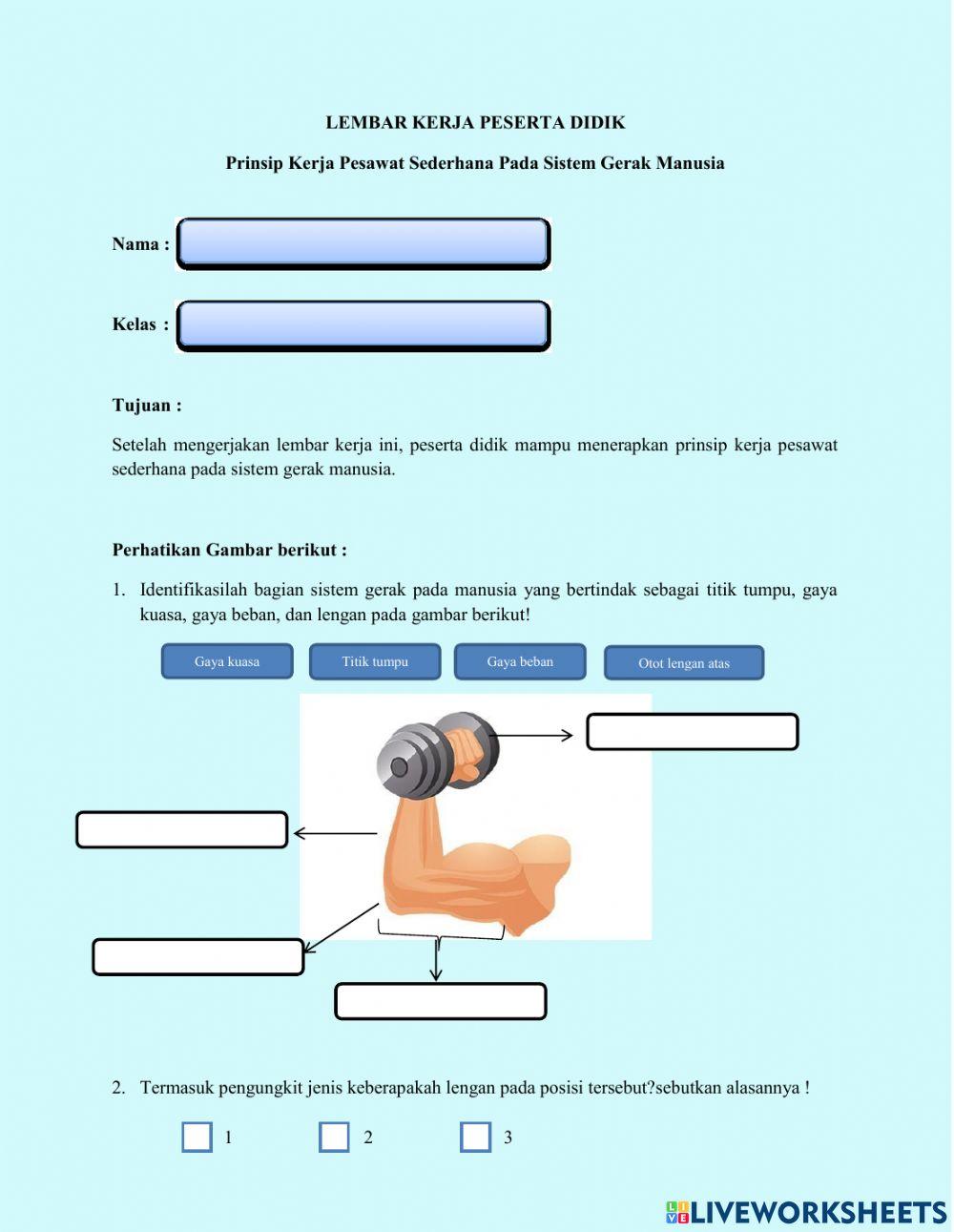 LEMBAR KERJA PESERTA DIDIK

Prinsip Kerja Pesawat Sederhana Pada Sistem Gerak Manusia

Nama :

Kelas :

Tujuan :

Setelah mengerjakan lembar kerja ini, peserta didik mampu menerapkan prinsip kerja pesawat sederhana pada sistem gerak manusia.

Perhatikan Gambar berikut :

1. Identifikasilah bagian sistem gerak pada manusia yang bertindak sebagai titik tumpu, gaya kuasa, gaya beban, dan lengan pada gambar berikut!

Gaya kuasa
Titik tumpu
Gaya beban
Otot lengan atas

2. Termasuk pengungkit jenis keberapakah lengan pada posisi tersebut?sebutkan alasannya !

1
2
3

LIVEWORKSHEETS