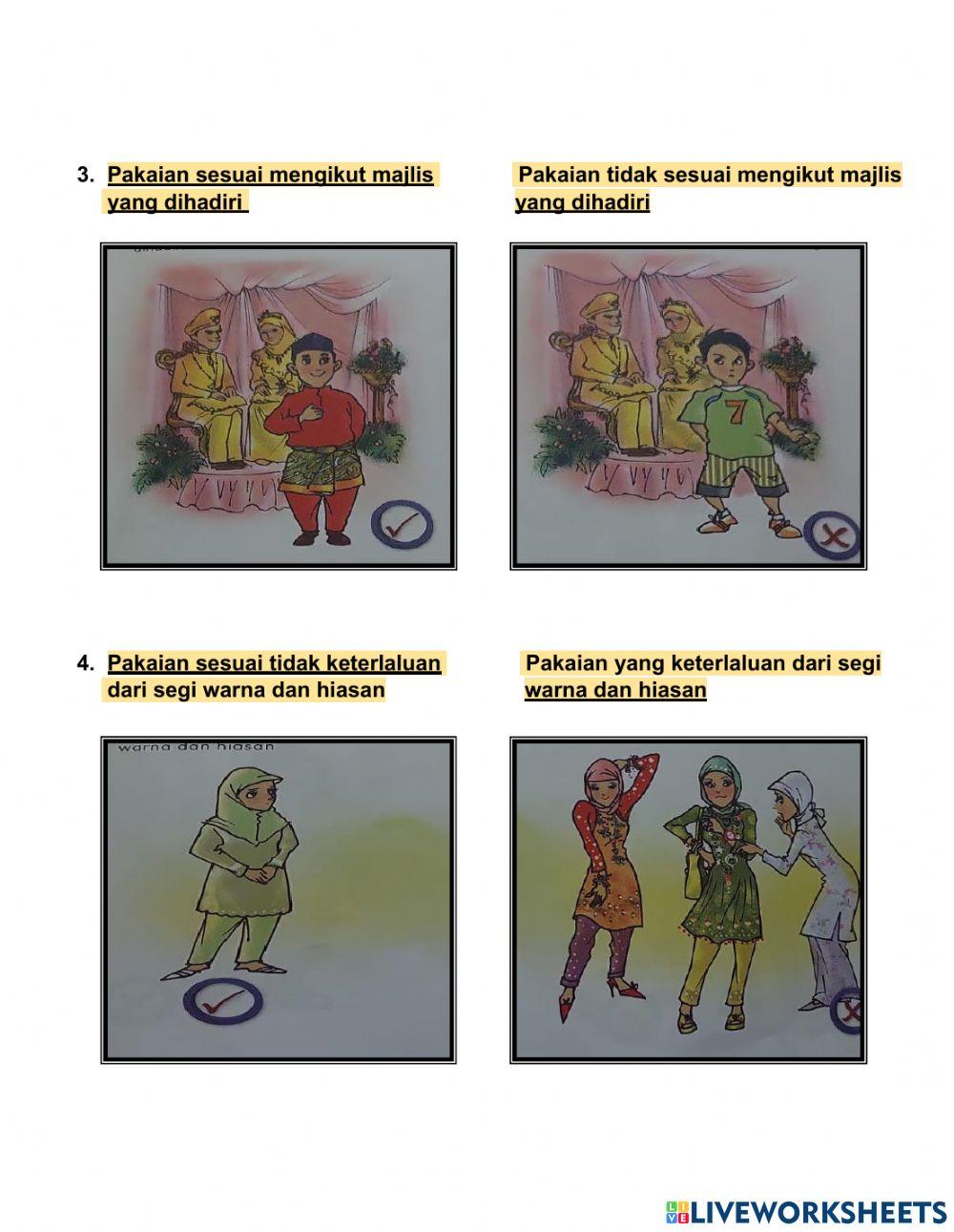 3. Pakaian sesuai mengikut majlis yang dihadiri

Pakaian tidak sesuai mengikut majlis yang dihadiri

7

4. Pakaian sesuai tidak keterlaluan dari segi warna dan hiasan

Pakaian yang keterlaluan dari segi warna dan hiasan

warna dan hiasan

LIVEWORKSHEETS