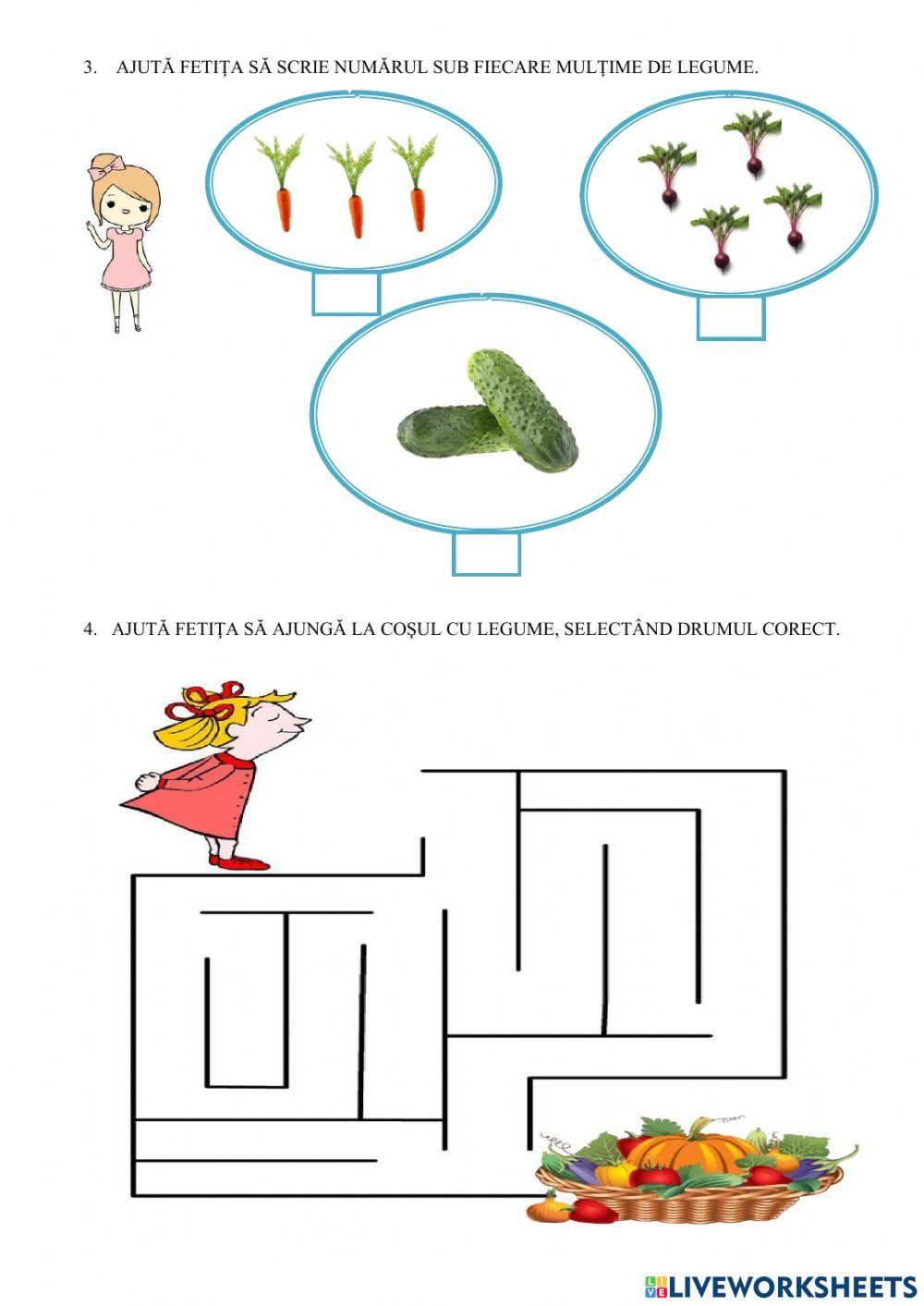 3. AJUTĂ FETIȚA SĂ SCRIE NUMĂRUL SUB FIECARE MULȚIME DE LEGUME.

4. AJUTĂ FETIȚA SĂ AJUNGĂ LA COȘUL CU LEGUME, SELECTÂND DRUMUL CORECT.

LIVEWORKSHEETS