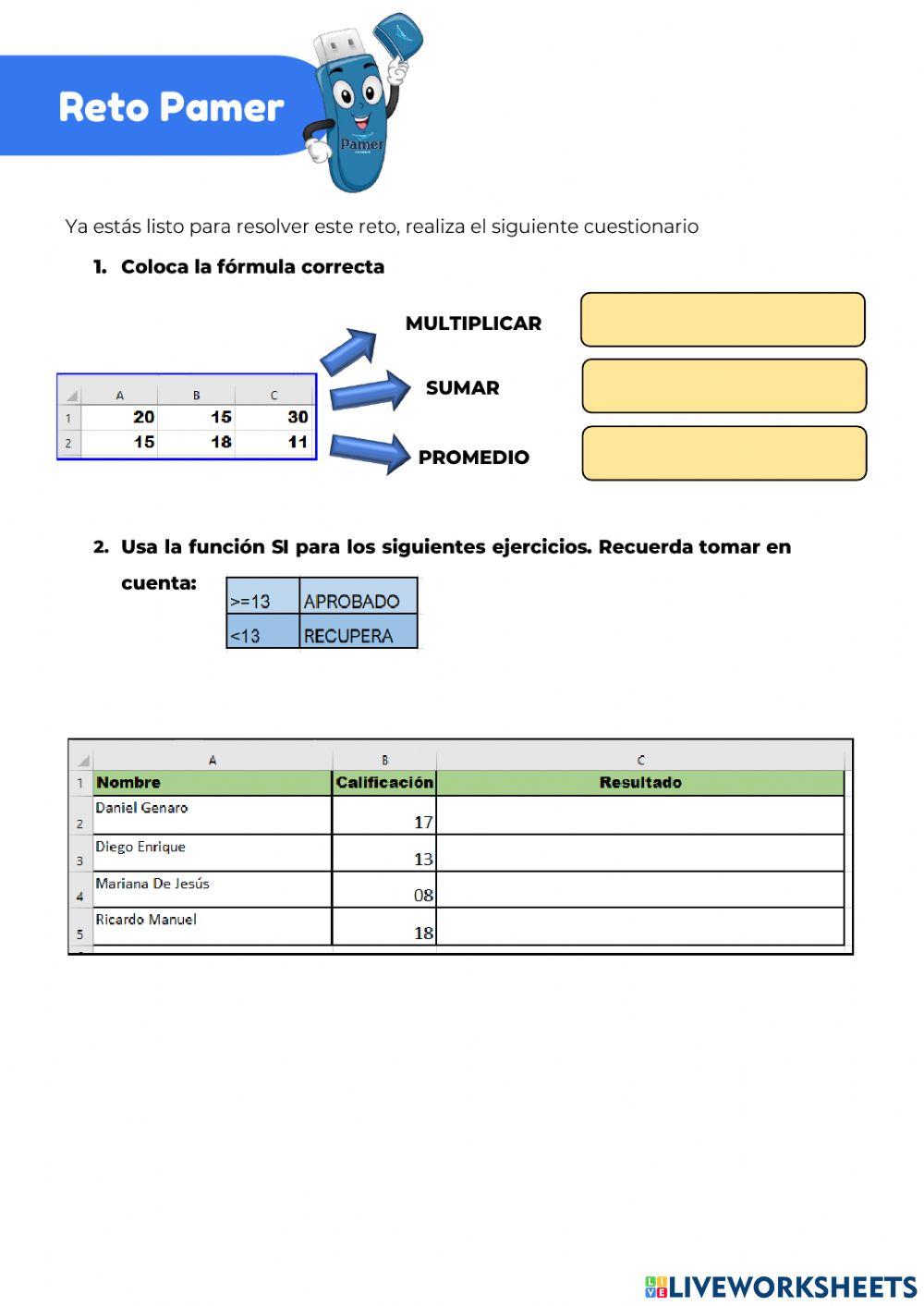 Reto Pamer

Pamer

Ya estás listo para resolver este reto, realiza el siguiente cuestionario

1. Coloca la fórmula correcta

| | A | B | C |
|---|---|---|---|
| 1 | 20 | 15 | 30 |
| 2 | 15 | 18 | 11 |

MULTIPLICAR

SUMAR

PROMEDIO

2. Usa la función SI para los siguientes ejercicios. Recuerda tomar en cuenta:

| >=13 | APROBADO |
|---|---|
| <13 | RECUPERA |

| | A | B | C |
|---|---|---|---|
| 1 | Nombre | Calificación | Resultado |
| 2 | Daniel Genaro | 17 | |
| 3 | Diego Enrique | 13 | |
| 4 | Mariana De Jesús | 08 | |
| 5 | Ricardo Manuel | 18 | |

LIVEWORKSHEETS