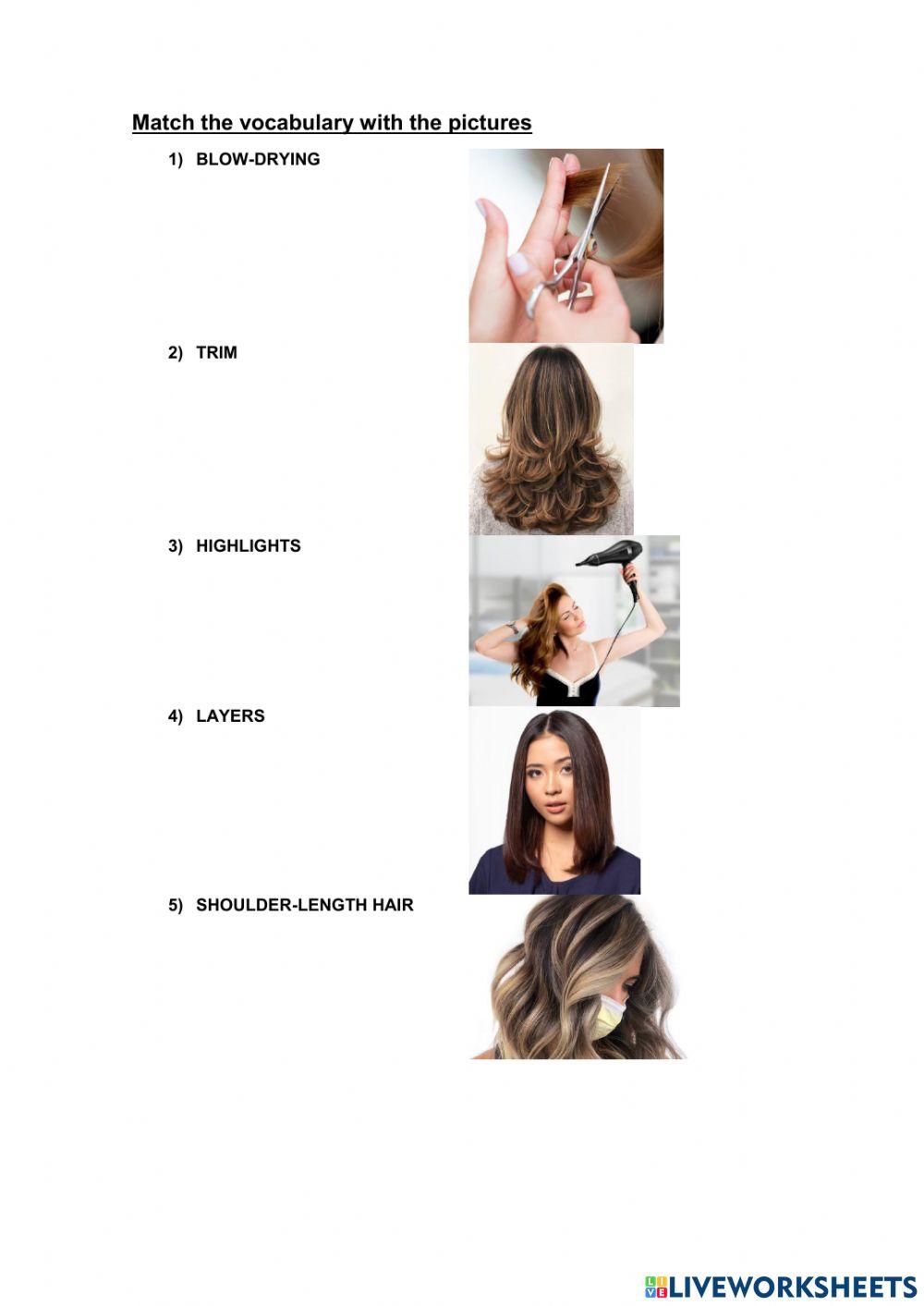 Match the vocabulary with the pictures

1) BLOW-DRYING

2) TRIM

3) HIGHLIGHTS

4) LAYERS

5) SHOULDER-LENGTH HAIR

LIVEWORKSHEETS