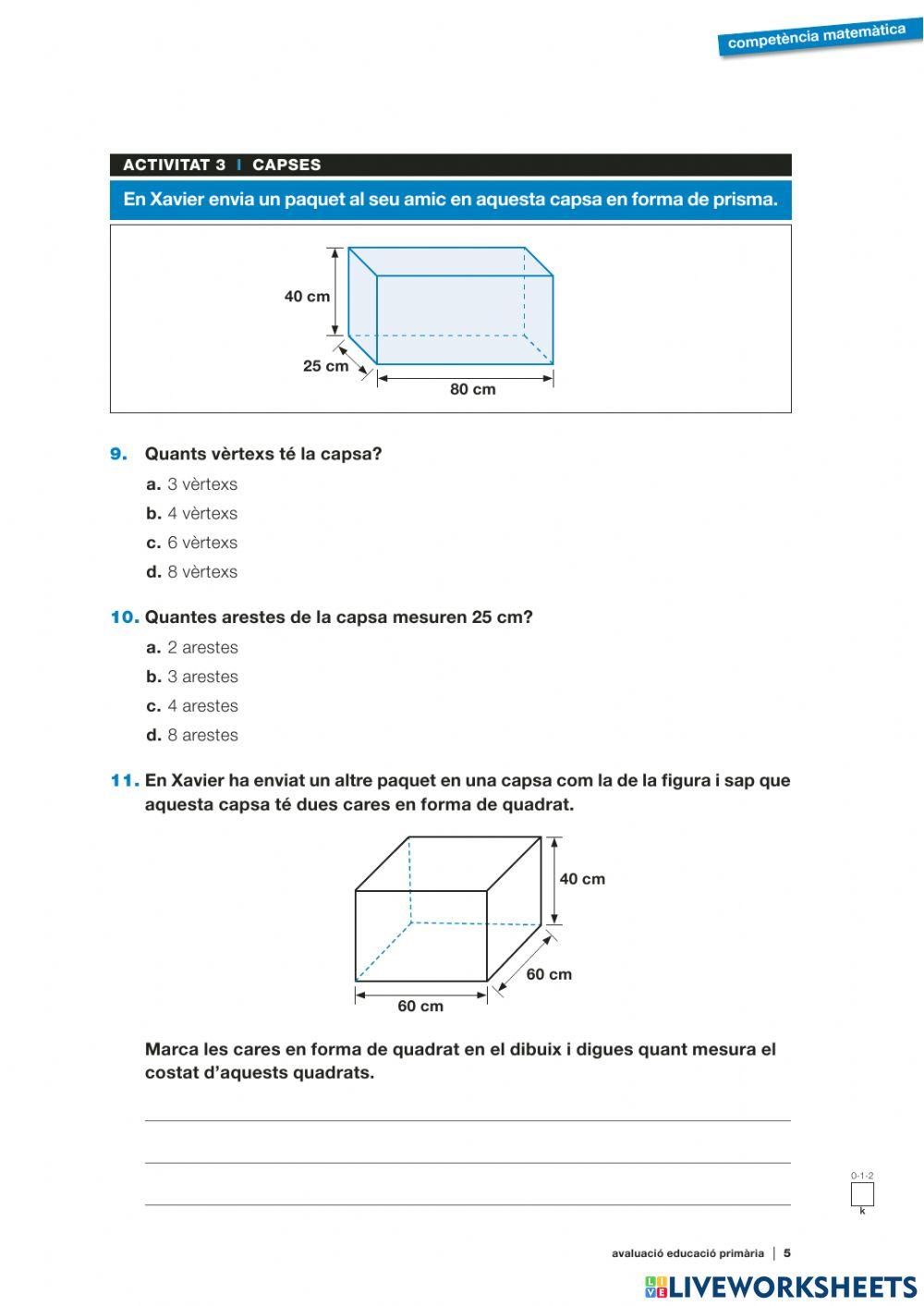 competència matemàtica

ACTIVITAT 3 | CAPSES

En Xavier envia un paquet al seu amic en aquesta capsa en forma de prisma.

40 cm
25 cm
80 cm

9. Quants vèrtexs té la capsa?

a. 3 vèrtexs
b. 4 vèrtexs
c. 6 vèrtexs
d. 8 vèrtexs

10. Quantes arestes de la capsa mesuren 25 cm?

a. 2 arestes
b. 3 arestes
c. 4 arestes
d. 8 arestes

11. En Xavier ha enviat un altre paquet en una capsa com la de la figura i sap que aquesta capsa té dues cares en forma de quadrat.

40 cm
60 cm
60 cm

Marca les cares en forma de quadrat en el dibuix i digues quant mesura el costat d'aquests quadrats.

0-1-2
k

avaluació educació primària | 5

LIVEWORKSHEETS