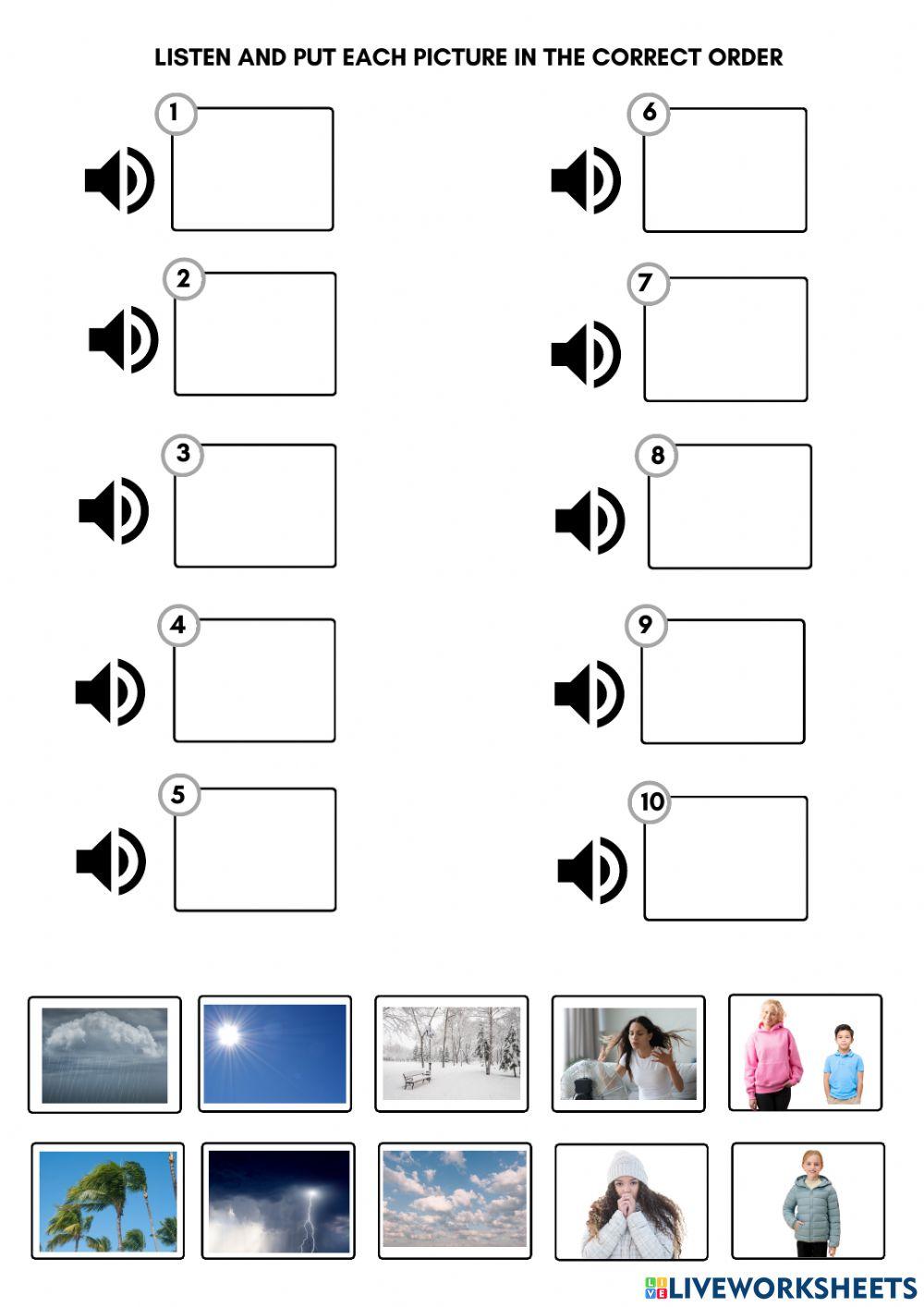 LISTEN AND PUT EACH PICTURE IN THE CORRECT ORDER

1

2

3

4

5

6

7

8

9

10

LIVEWORKSHEETS