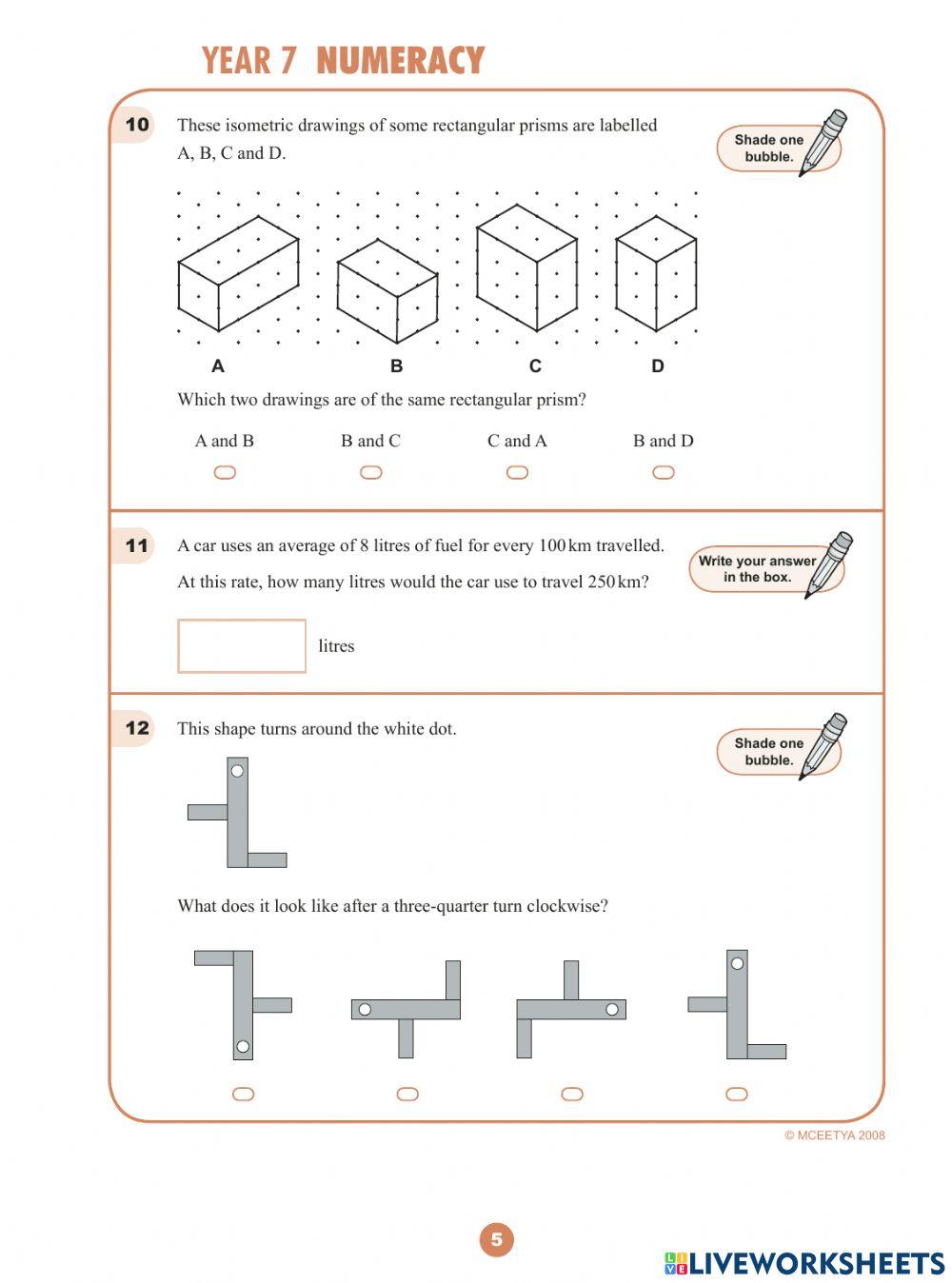 YEAR 7 NUMERACY

10 These isometric drawings of some rectangular prisms are labelled A, B, C and D.

Shade one bubble.

A B C D

Which two drawings are of the same rectangular prism?

A and B B and C C and A B and D

11 A car uses an average of 8 litres of fuel for every 100 km travelled.

At this rate, how many litres would the car use to travel 250 km?

Write your answer in the box.

litres

12 This shape turns around the white dot.

Shade one bubble.

What does it look like after a three-quarter turn clockwise?

© MCEETYA 2008

5

LIVEWORKSHEETS