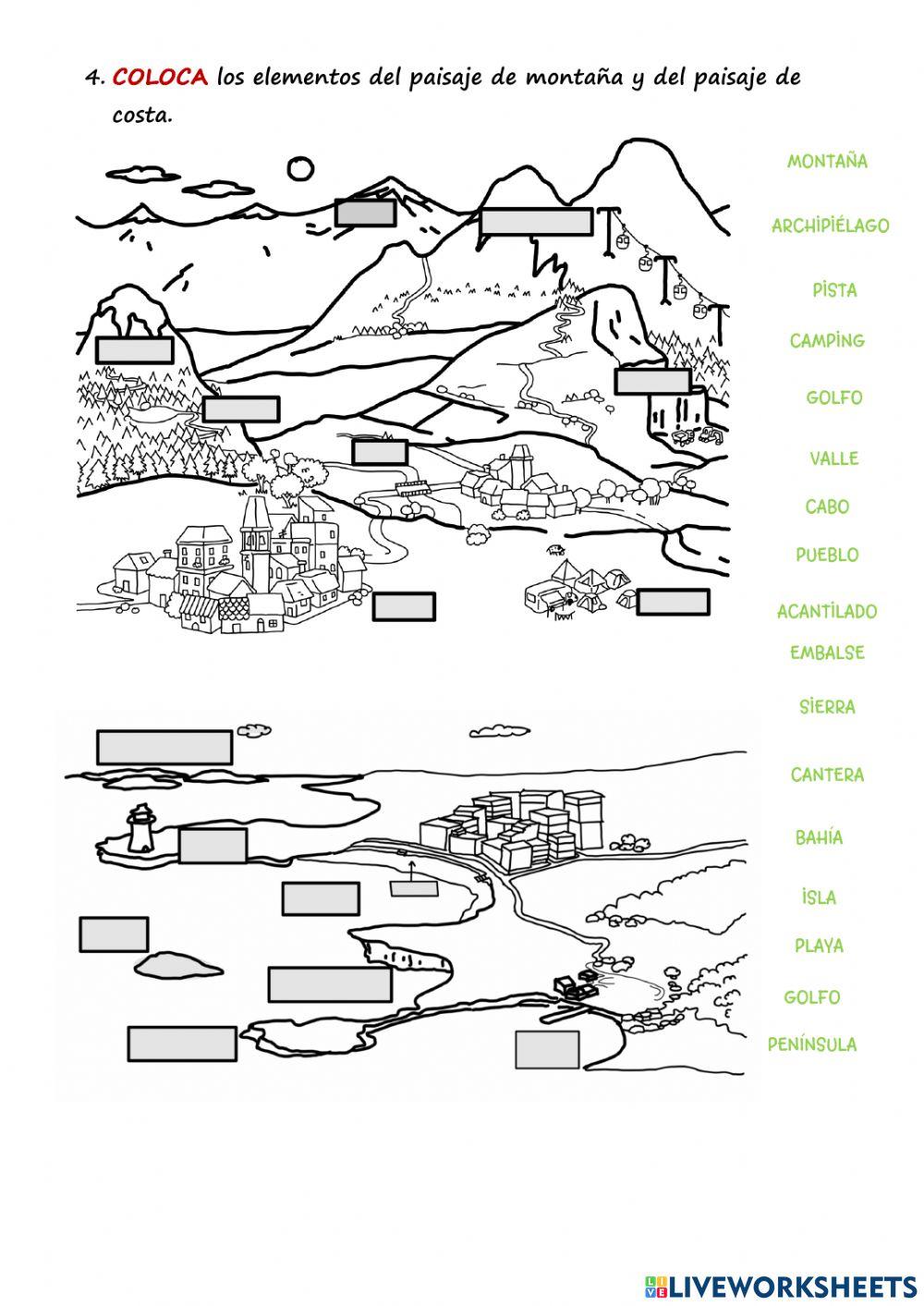 4. COLOCA los elementos del paisaje de montaña y del paisaje de costa.

MONTAÑA
ARCHIPIÉLAGO
PISTA
CAMPING
GOLFO
VALLE
CABO
PUEBLO
ACANTILADO
EMBALSE
SIERRA
CANTERA
BAHÍA
ISLA
PLAYA
GOLFO
PENÍNSULA

LIVEWORKSHEETS