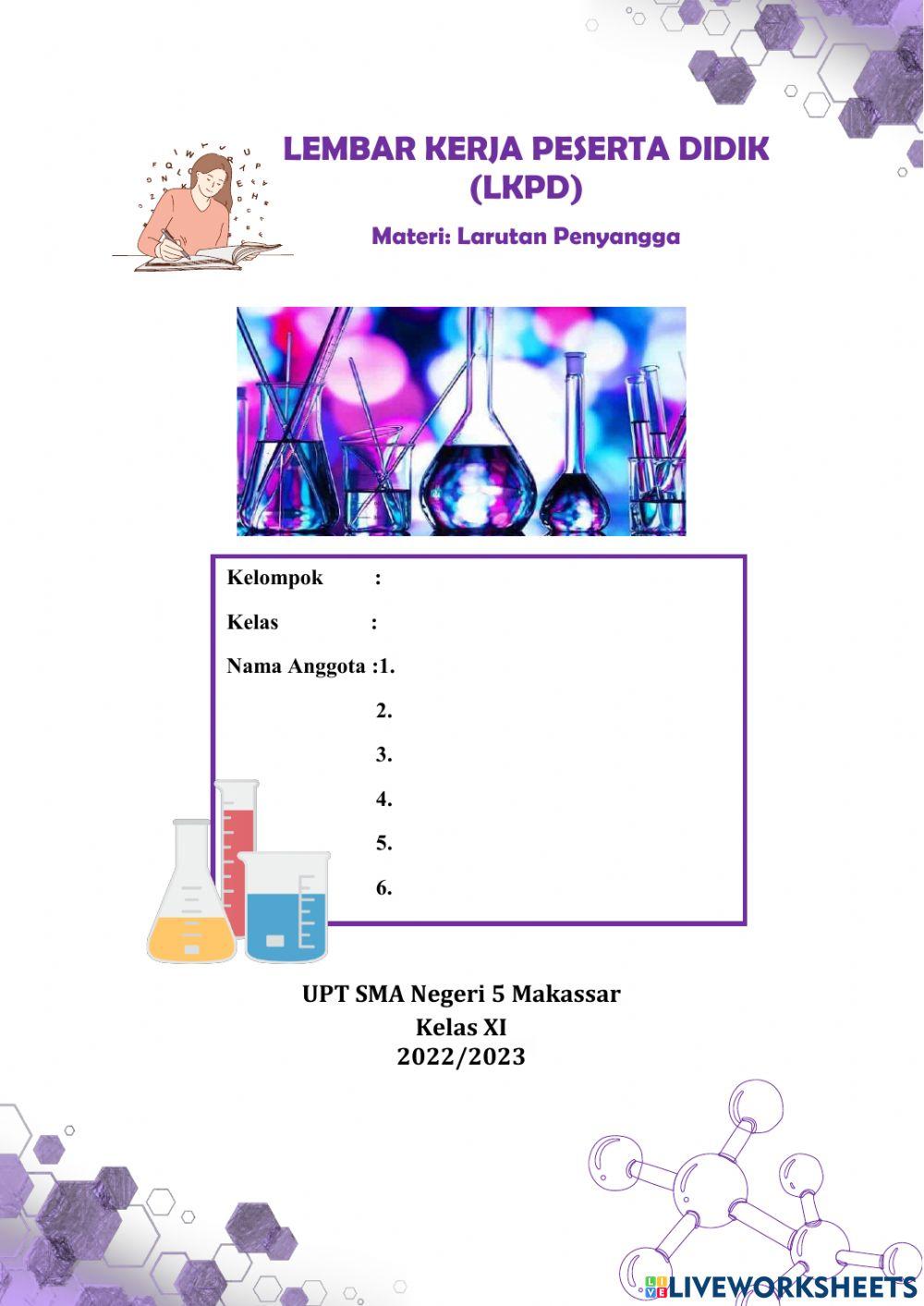 LEMBAR KERJA PESERTA DIDIK (LKPD)

Materi: Larutan Penyangga

Kelompok :

Kelas :

Nama Anggota :1.

2.

3.

4.

5.

6.

UPT SMA Negeri 5 Makassar
Kelas XI
2022/2023

LIVEWORKSHEETS