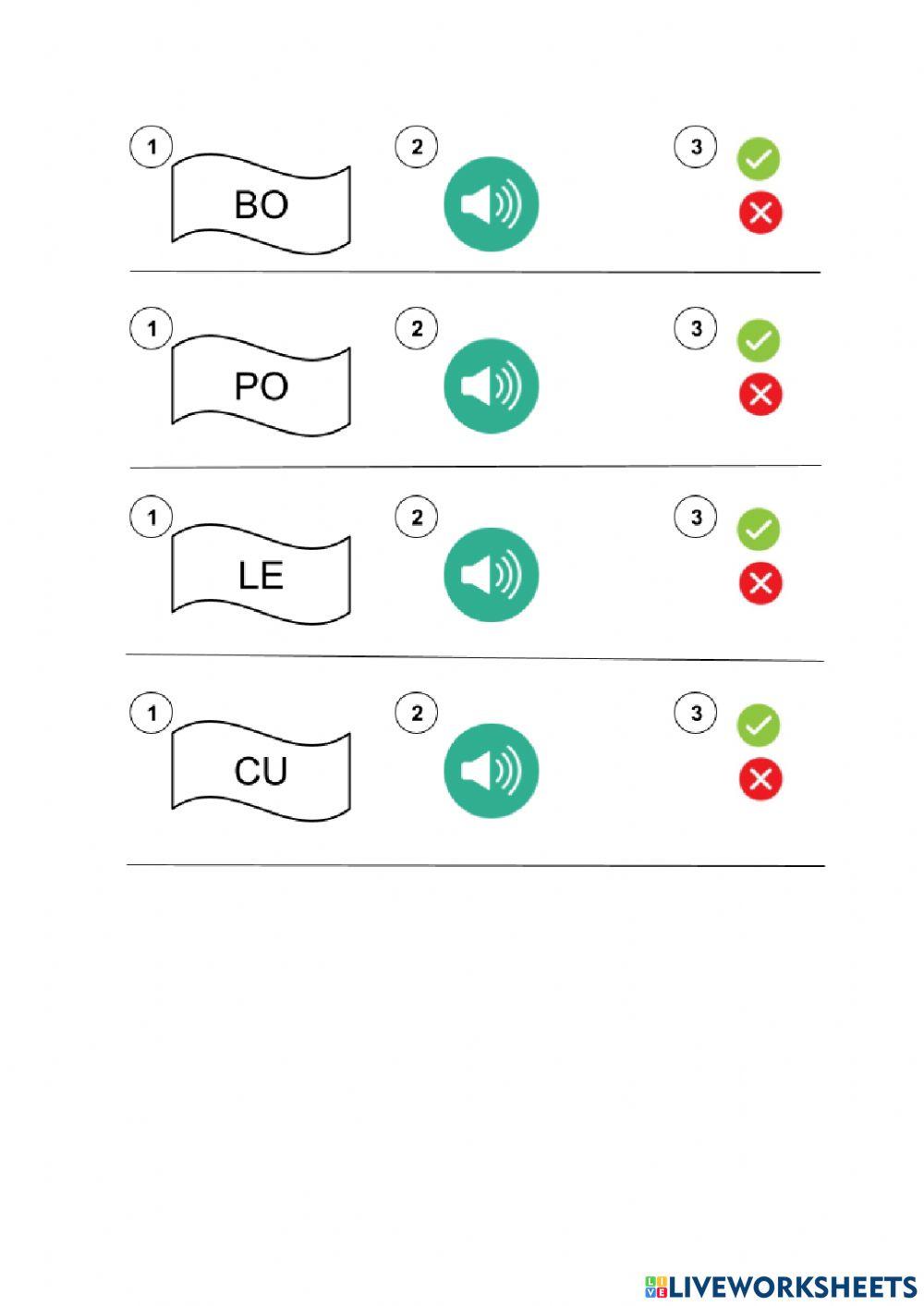 1 BO 2 3

1 PO 2 3

1 LE 2 3

1 CU 2 3

LIVEWORKSHEETS